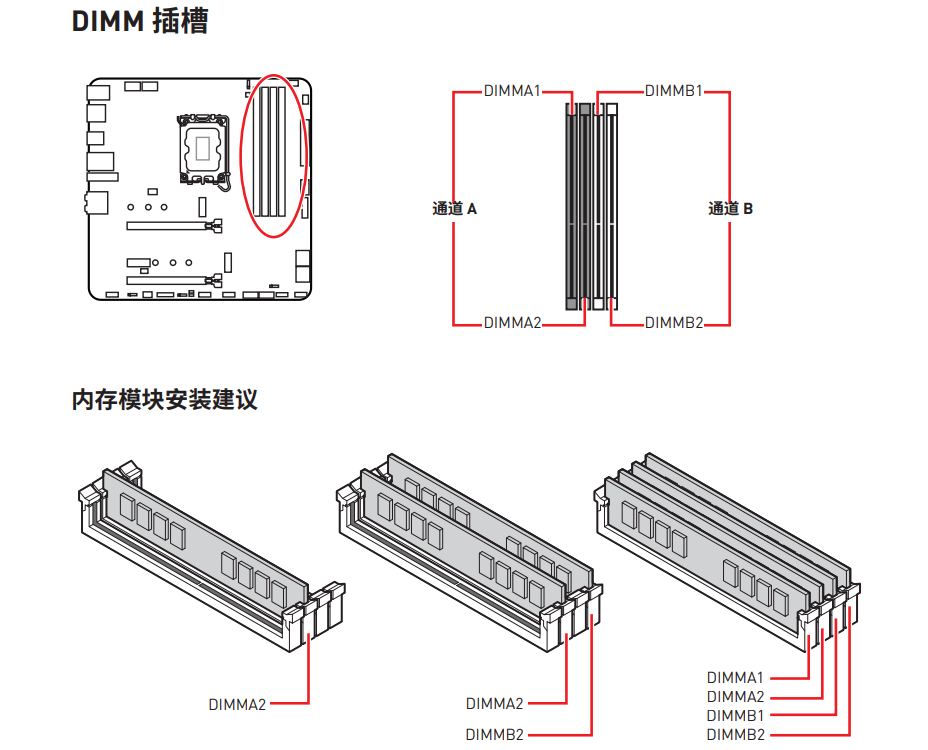 DIMM 插槽

DIMMA1

DIMMB1

通道 A

通道 B

DIMMA2

DIMMB2

内存模块安装建议

DIMMA2

DIMMA2

DIMMB2

DIMMA1

DIMMA2

DIMMB1

DIMMB2