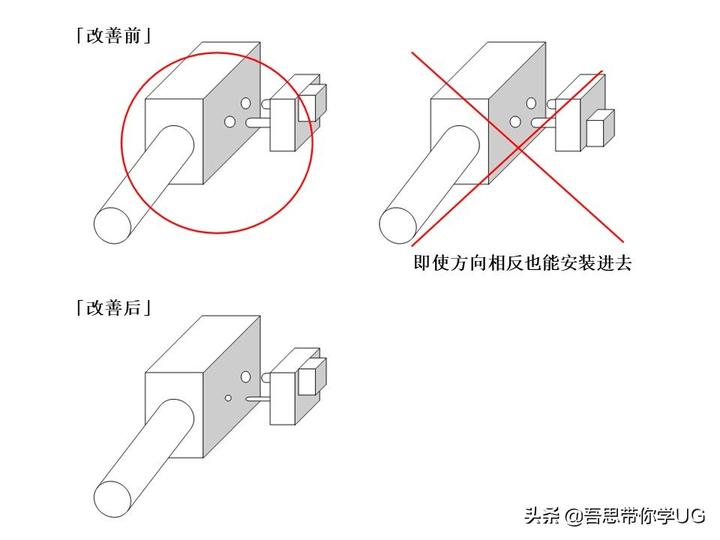 「改善前」

即使方向相反也能安装进去

「改善后」

头条 @吾思带你学UG