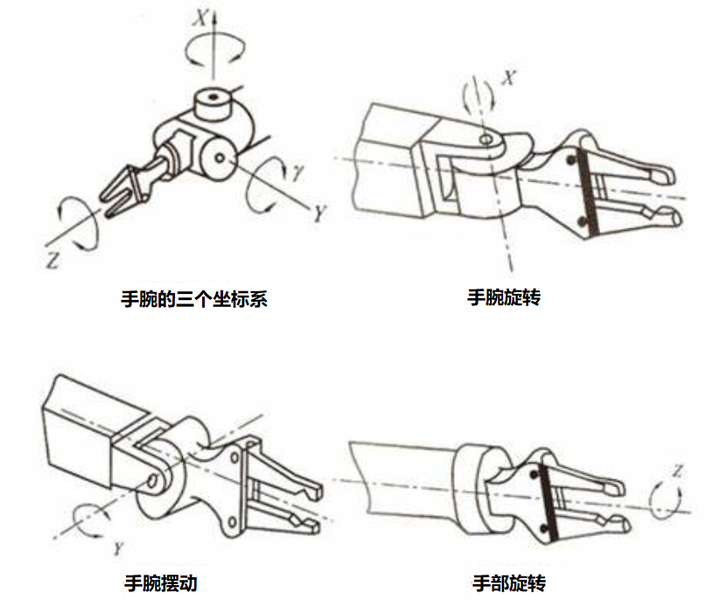 X
γ
Y
Z
手腕的三个坐标系

X
手腕旋转

Y
手腕摆动

Z
手部旋转