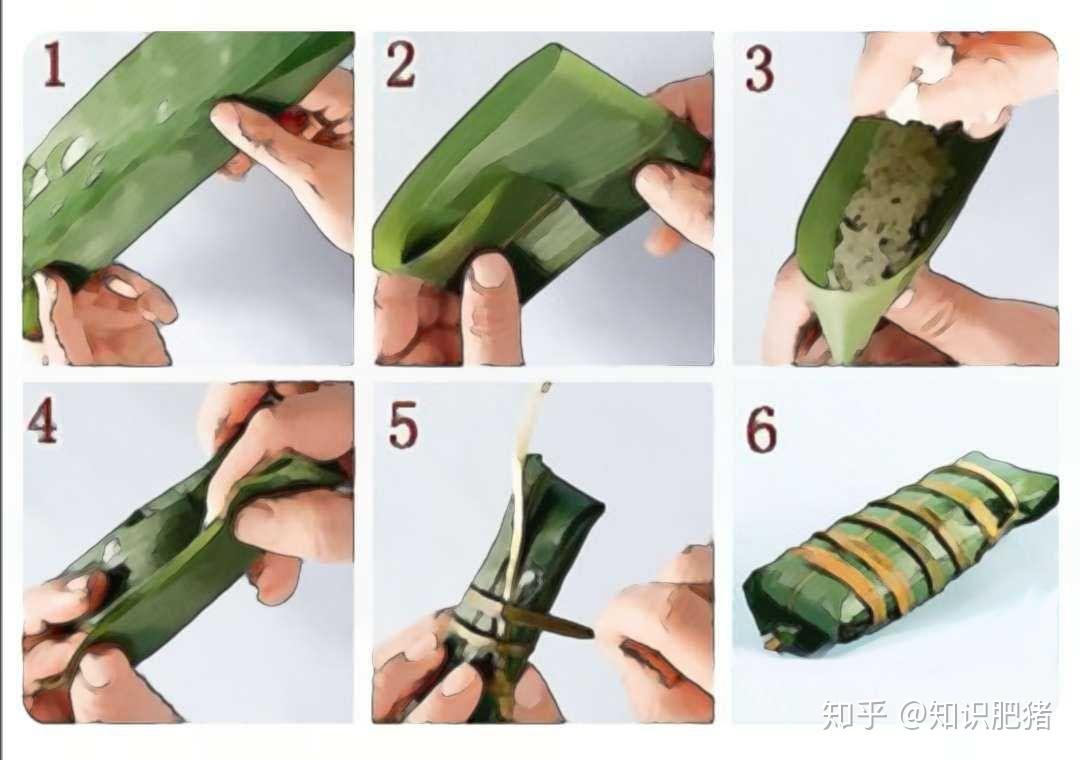 1

2

3

4

5

6

知乎 @知识肥猪