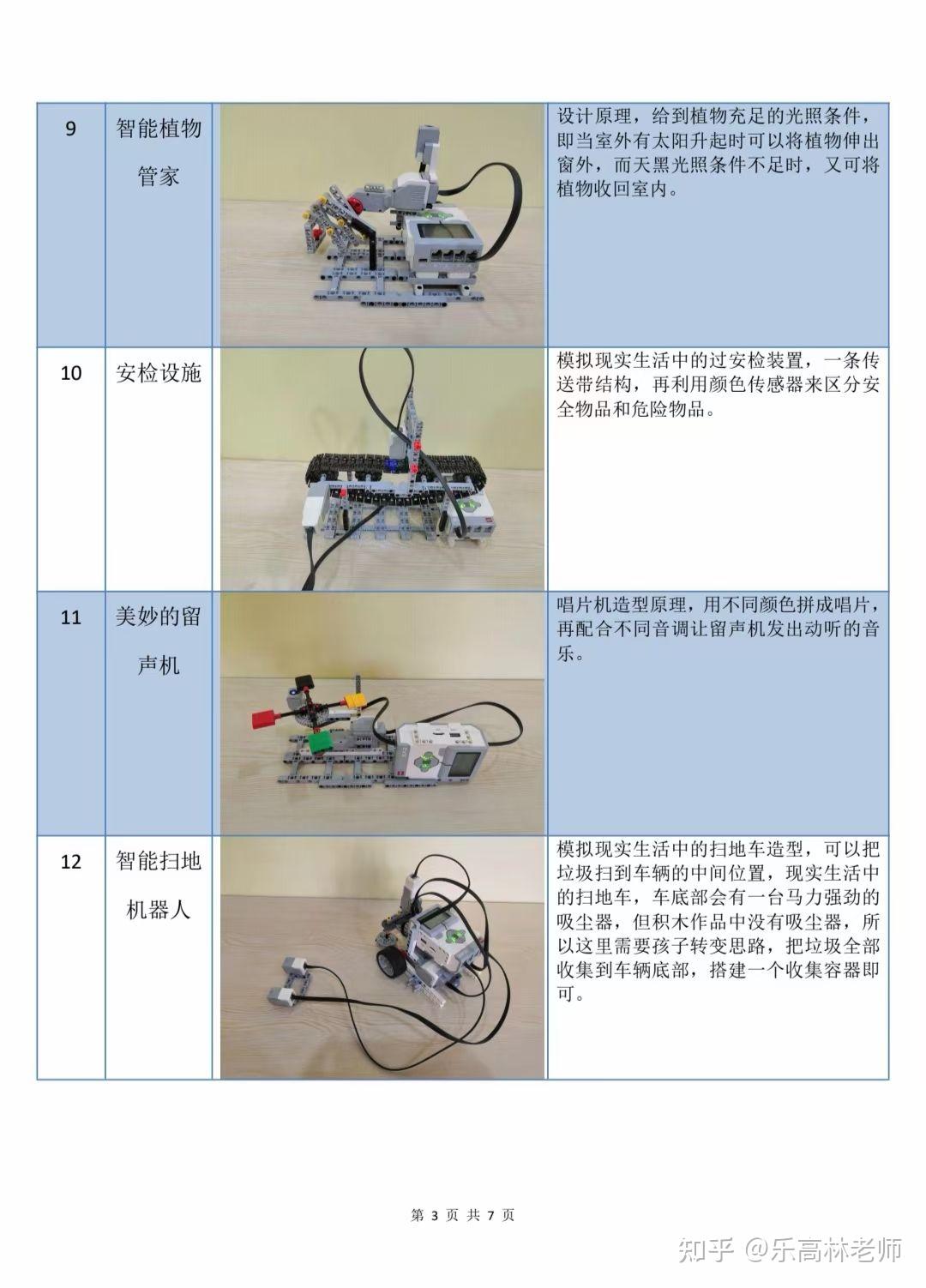 | 9 | 智能植物管家 | | 设计原理，给到植物充足的光照条件，即当室外有太阳升起时可以将植物伸出窗外，而天黑光照条件不足时，又可将植物收回室内。 |
|---|---|---|---|
| 10 | 安检设施 | | 模拟现实生活中的过安检装置，一条传送带结构，再利用颜色传感器来区分安全物品和危险物品。 |
| 11 | 美妙的留声机 | | 唱片机造型原理，用不同颜色拼成唱片，再配合不同音调让留声机发出动听的音乐。 |
| 12 | 智能扫地机器人 | | 模拟现实生活中的扫地车造型，可以把垃圾扫到车辆的中间位置，现实生活中的扫地车，车底部会有一台马力强劲的吸尘器，但积木作品中没有吸尘器，所以这里需要孩子转变思路，把垃圾全部收集到车辆底部，搭建一个收集容器即可。 |

第 3 页 共 7 页

知乎 @乐高林老师