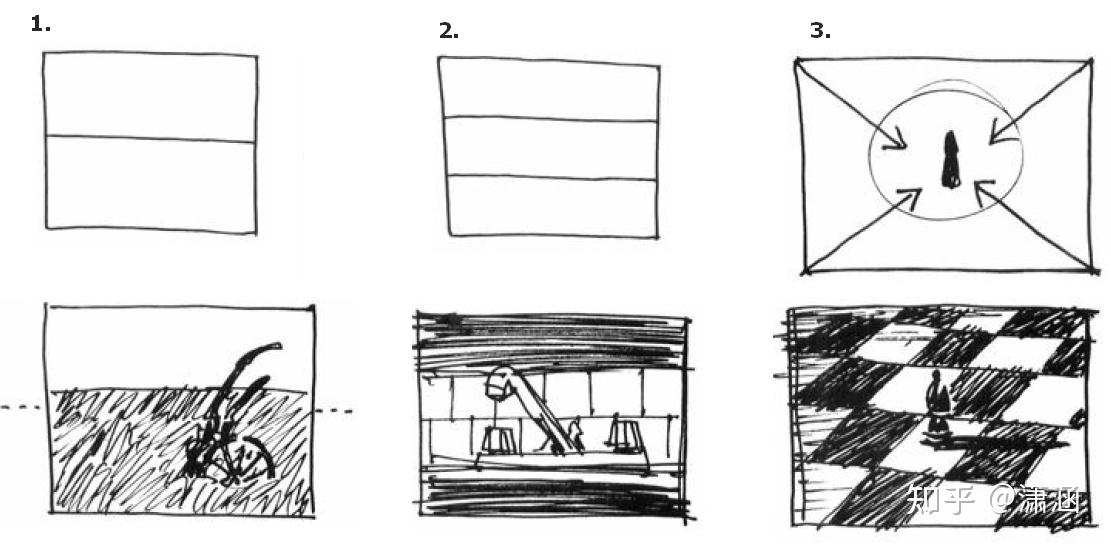 1.

2.

3.

知乎 @潇涵