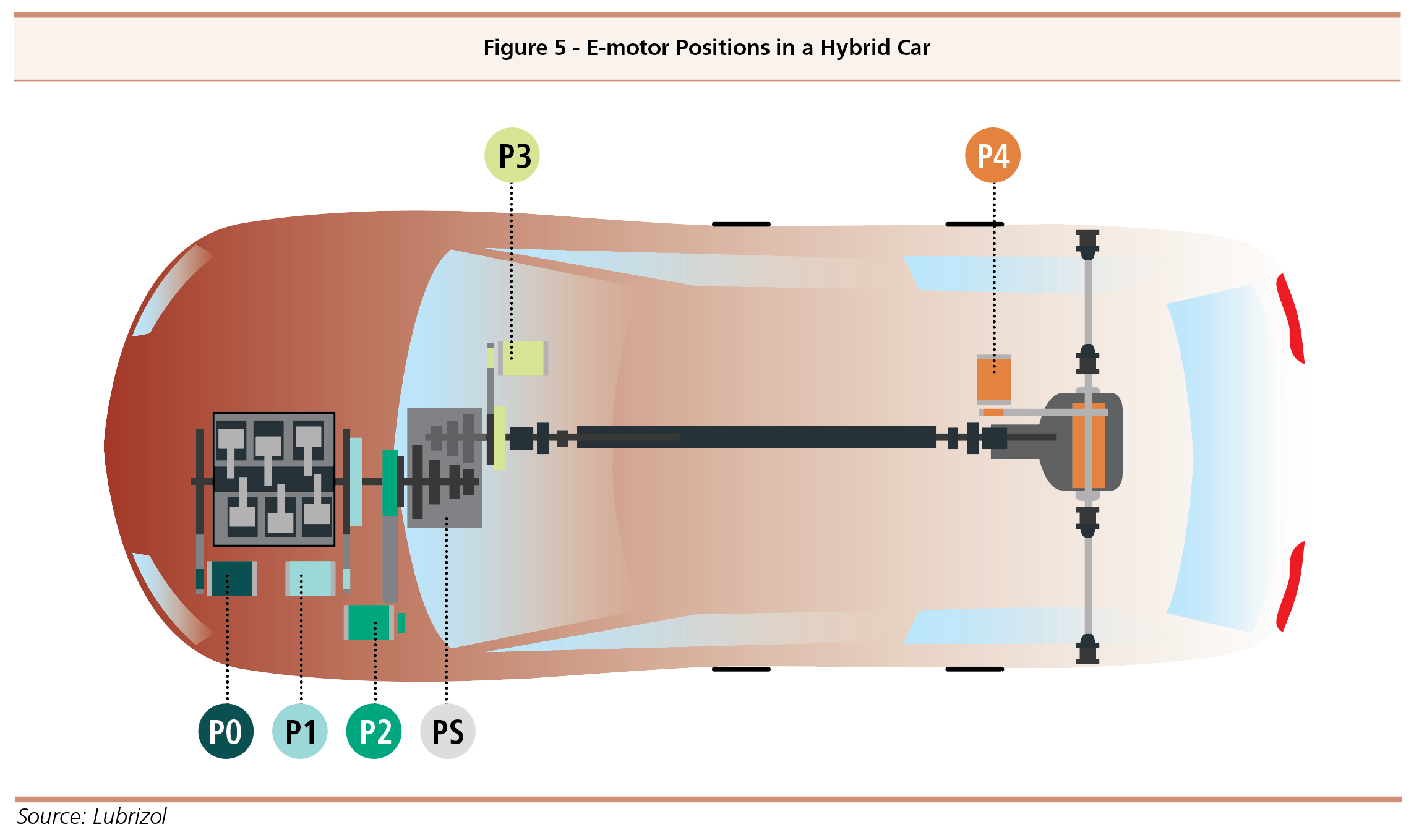 Figure 5 - E-motor Positions in a Hybrid Car

P3

P4

P0

P1

P2

PS

Source: Lubrizol