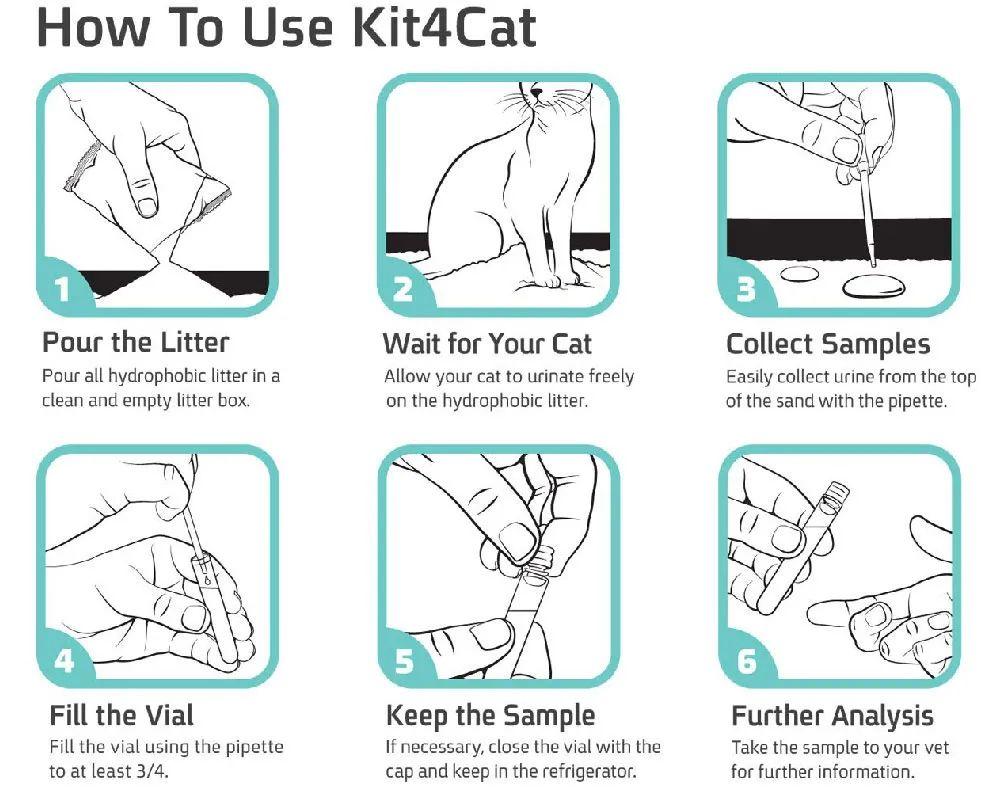 How To Use Kit4Cat

1

Pour the Litter

Pour all hydrophobic litter in a clean and empty litter box.

2

Wait for Your Cat

Allow your cat to urinate freely on the hydrophobic litter.

3

Collect Samples

Easily collect urine from the top of the sand with the pipette.

4

Fill the Vial

Fill the vial using the pipette to at least 3/4.

5

Keep the Sample

If necessary, close the vial with the cap and keep in the refrigerator.

6

Further Analysis

Take the sample to your vet for further information.