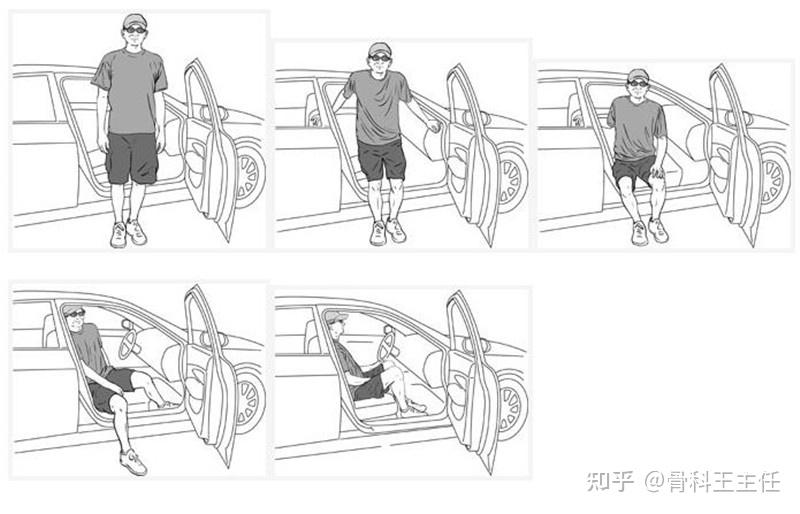 知乎 @骨科王主任