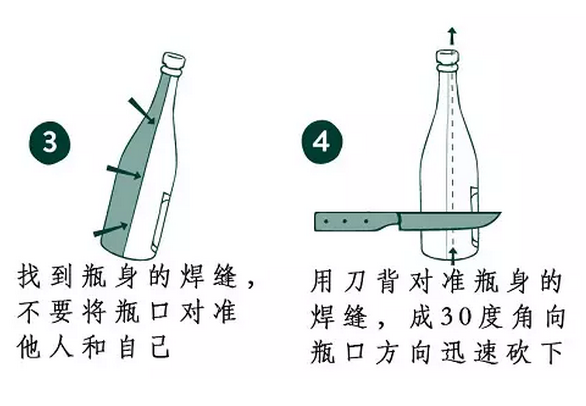 3

找到瓶身的焊缝，不要将瓶口对准他人和自己

4

用刀背对准瓶身的焊缝，成30度角向瓶口方向迅速砍下