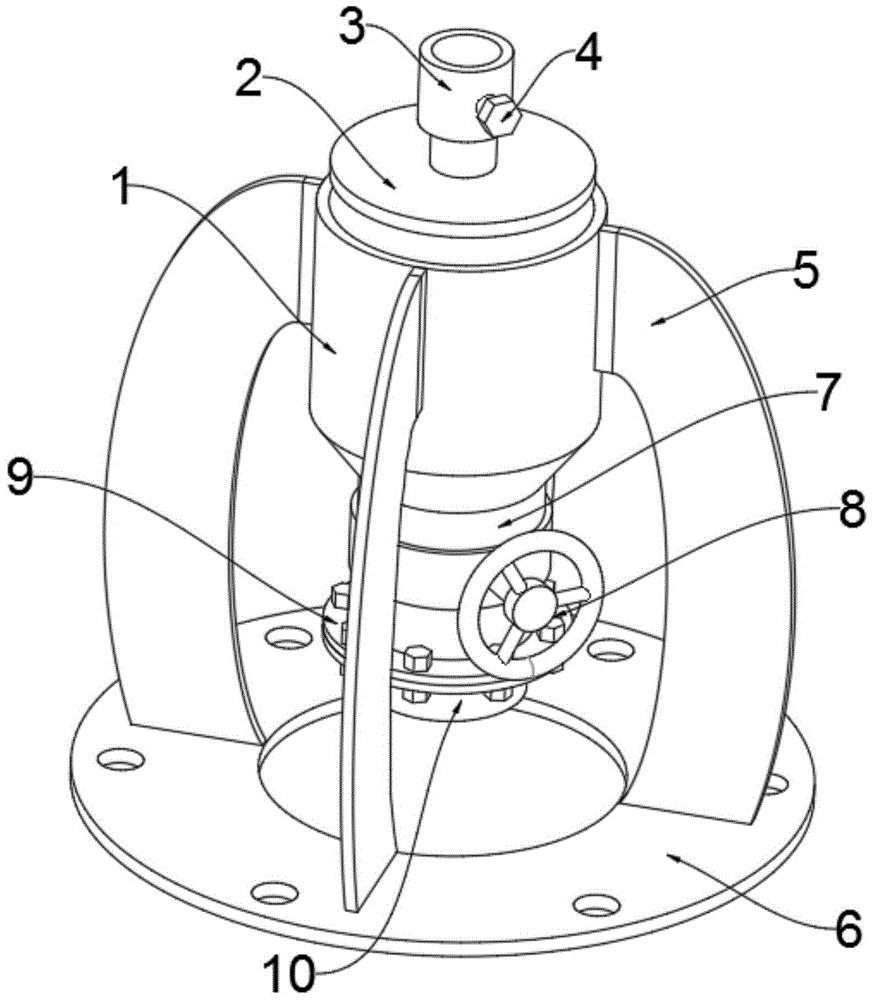 3
4
2
1
5
7
9
8
6
10