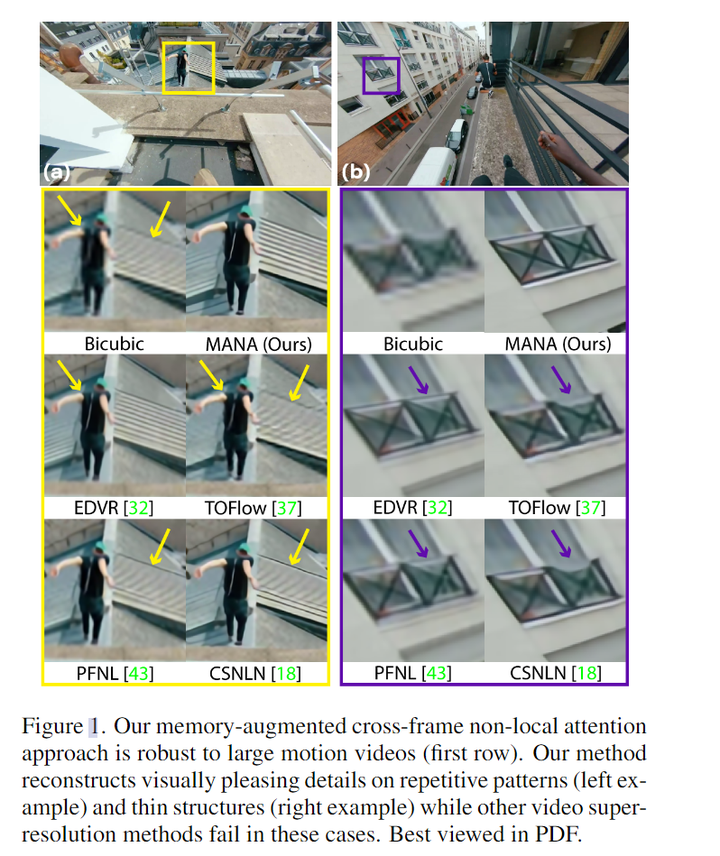 (a)

(b)

Bicubic

MANA (Ours)

EDVR [32]

TOFlow [37]

PFNL [43]

CSNLN [18]

Bicubic

MANA (Ours)

EDVR [32]

TOFlow [37]

PFNL [43]

CSNLN [18]

Figure 1. Our memory-augmented cross-frame non-local attention approach is robust to large motion videos (first row). Our method reconstructs visually pleasing details on repetitive patterns (left example) and thin structures (right example) while other video super-resolution methods fail in these cases. Best viewed in PDF.