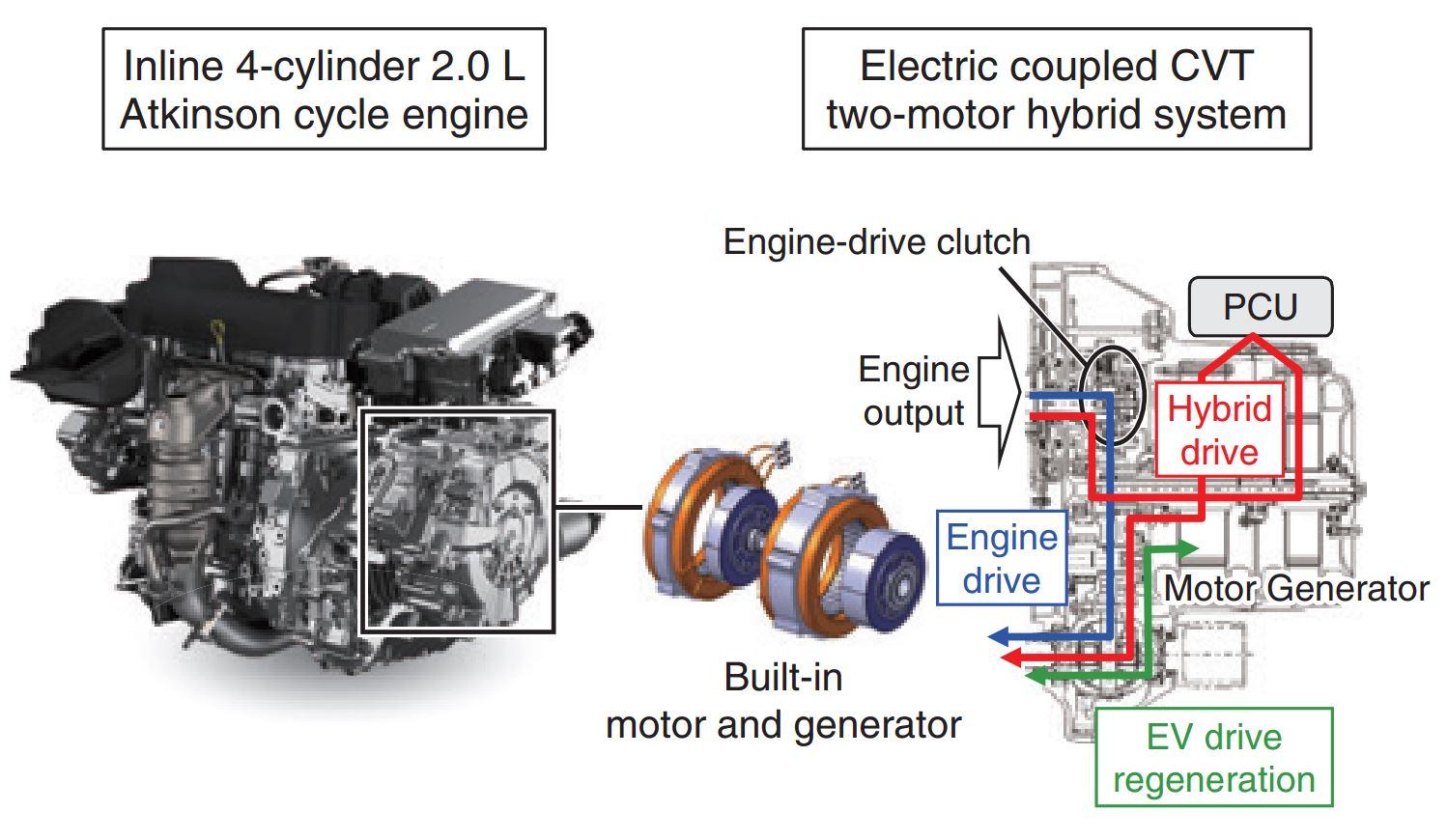 Inline 4-cylinder 2.0 L Atkinson cycle engine

Electric coupled CVT two-motor hybrid system

Engine-drive clutch

PCU

Engine output

Hybrid drive

Engine drive

Motor Generator

Built-in motor and generator

EV drive regeneration