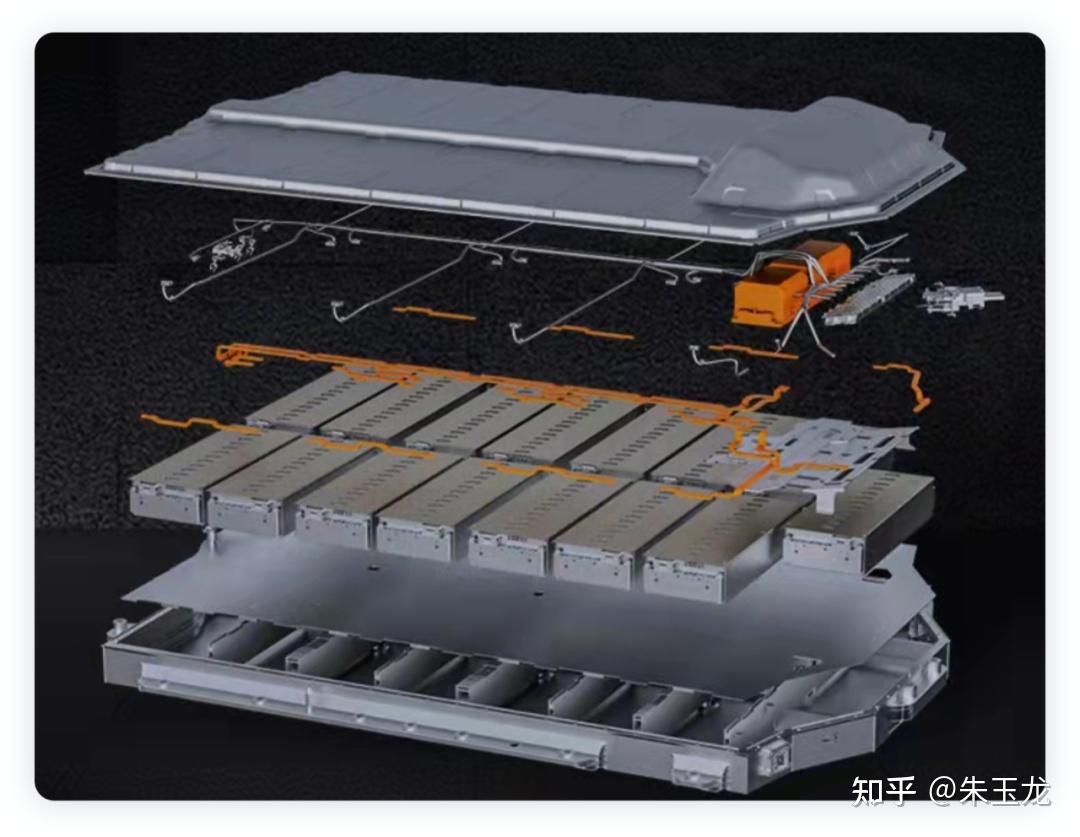 知乎 @朱玉龙