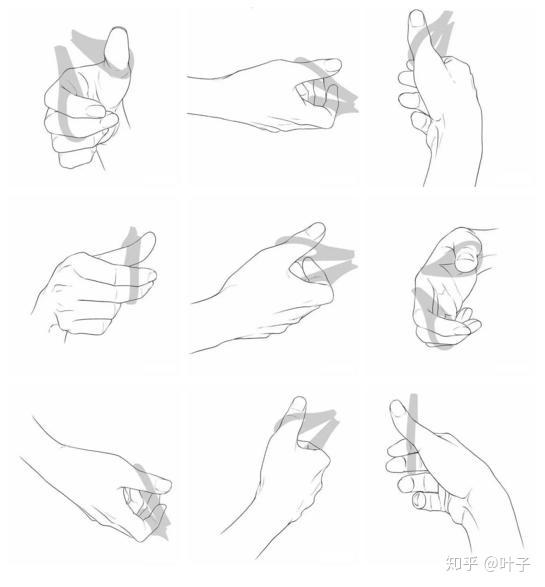 知乎 @叶子