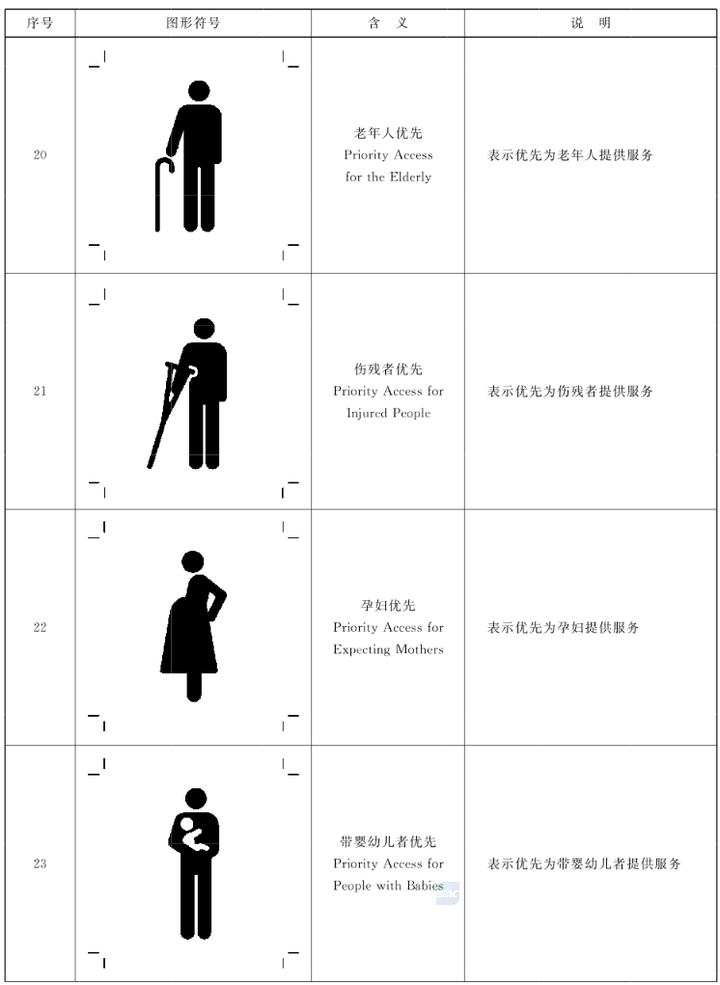 | 序号 | 图形符号 | 含　义 | 说　明 |
|---|---|---|---|
| 20 | | 老年人优先 Priority Access for the Elderly | 表示优先为老年人提供服务 |
| 21 | | 伤残者优先 Priority Access for Injured People | 表示优先为伤残者提供服务 |
| 22 | | 孕妇优先 Priority Access for Expecting Mothers | 表示优先为孕妇提供服务 |
| 23 | | 带婴幼儿者优先 Priority Access for People with Babies | 表示优先为带婴幼儿者提供服务 |