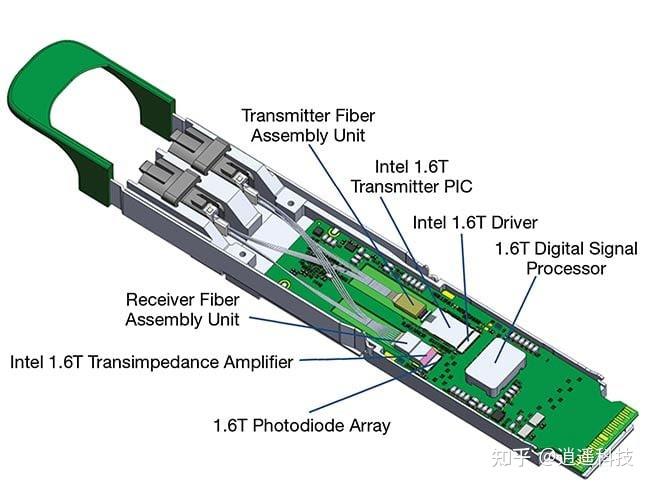 Transmitter Fiber Assembly Unit

Intel 1.6T Transmitter PIC

Intel 1.6T Driver

1.6T Digital Signal Processor

Receiver Fiber Assembly Unit

Intel 1.6T Transimpedance Amplifier

1.6T Photodiode Array

知乎 @逍遥科技