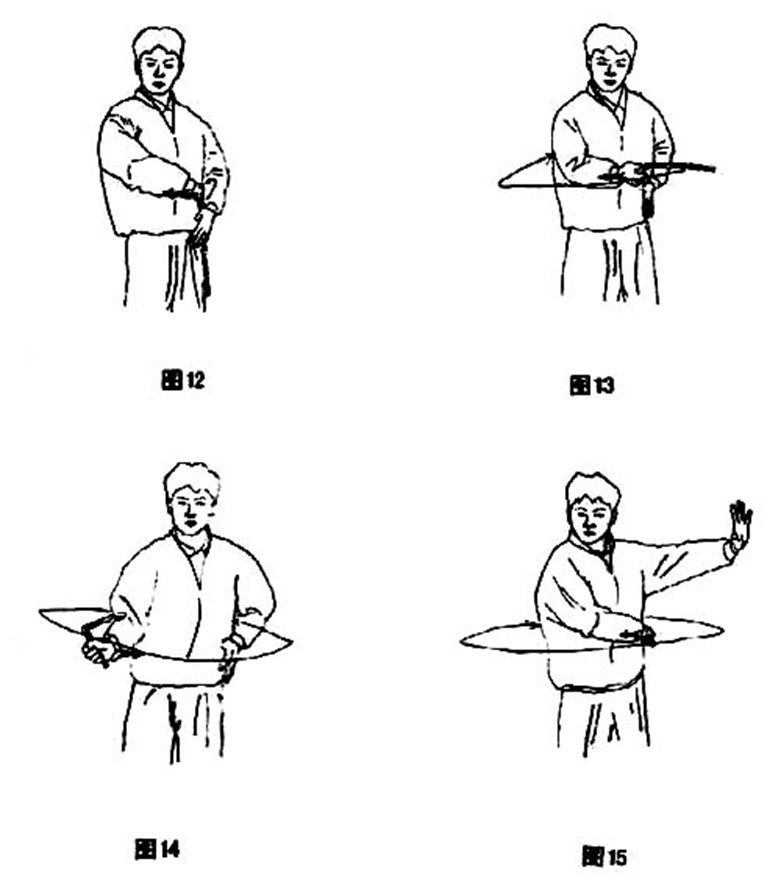 图12

图13

图14

图15