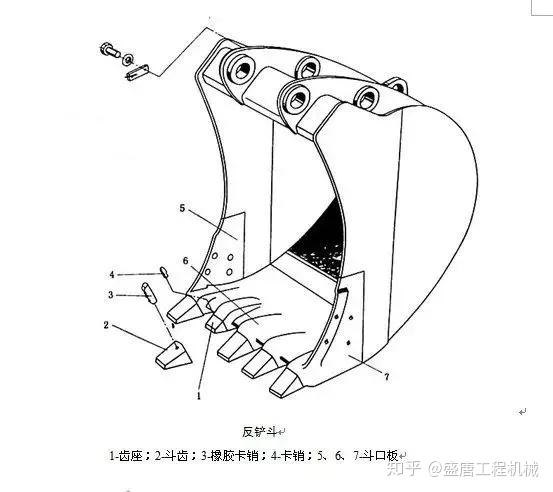 5
6
4
3
2
1
7

反铲斗

1-齿座；2-斗齿；3-橡胶卡销；4-卡销；5、6、7-斗口板

知乎 @盛唐工程机械