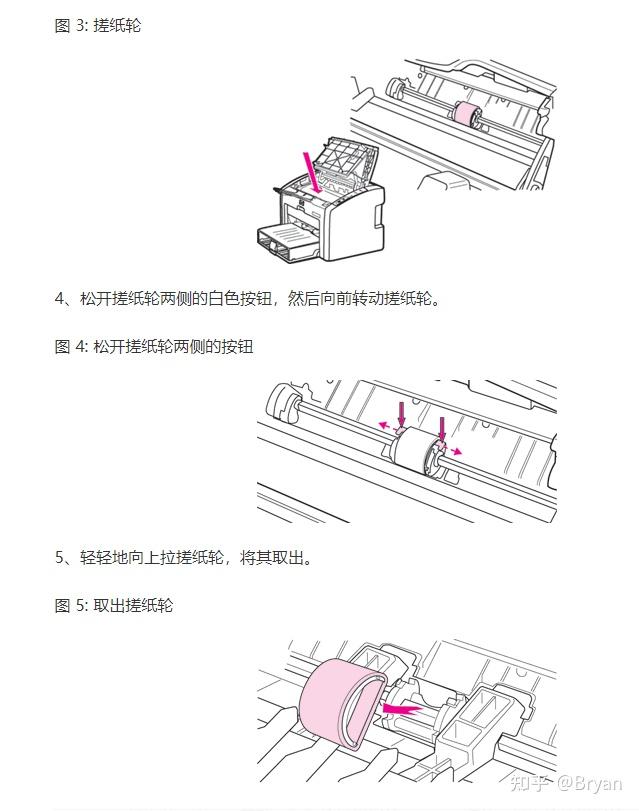 图 3: 搓纸轮

4、松开搓纸轮两侧的白色按钮，然后向前转动搓纸轮。

图 4: 松开搓纸轮两侧的按钮

5、轻轻地向上拉搓纸轮，将其取出。

图 5: 取出搓纸轮

知乎 @Bryan