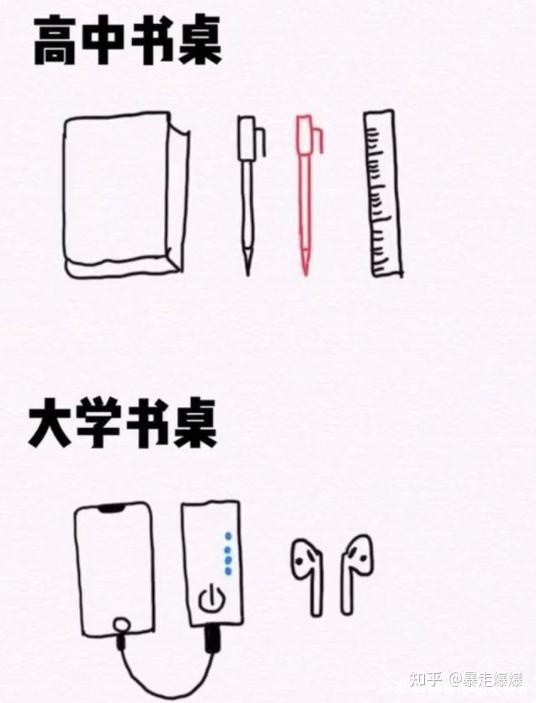 高中书桌

大学书桌

知乎 @暴走爆爆