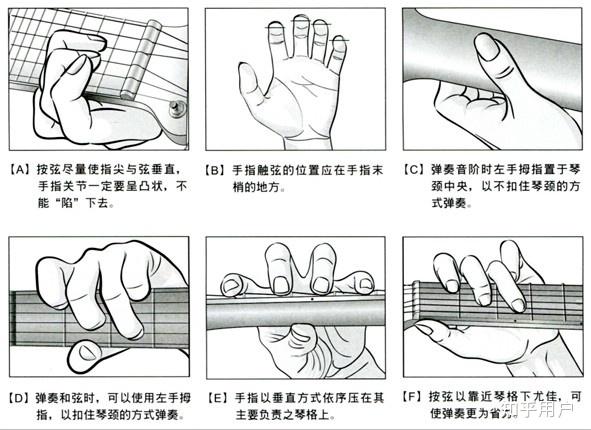 【A】按弦尽量使指尖与弦垂直，手指关节一定要呈凸状，不能“陷”下去。

【B】手指触弦的位置应在手指末梢的地方。

【C】弹奏音阶时左手拇指置于琴颈中央，以不扣住琴颈的方式弹奏。

【D】弹奏和弦时，可以使用左手拇指，以扣住琴颈的方式弹奏。

【E】手指以垂直方式依序压在其主要负责之琴格上。

【F】按弦以靠近琴格下尤佳，可使弹奏更为省力。

知乎用户