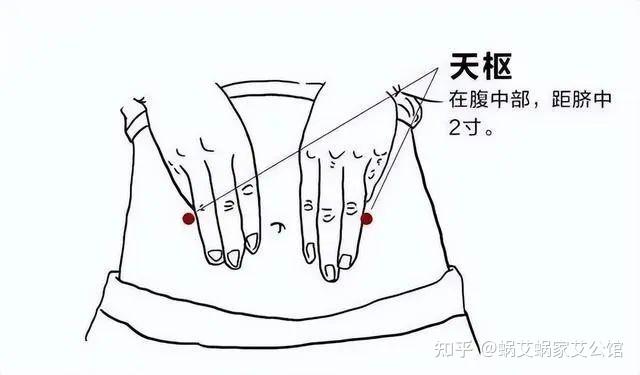 天枢
在腹中部，距脐中2寸。

知乎 @蜗艾蜗家艾公馆