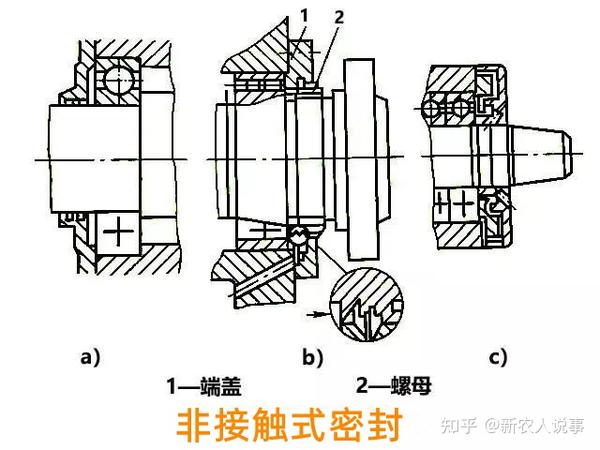 1
2
a)
b)
c)
1—端盖
2—螺母
非接触式密封
知乎 @新农人说事