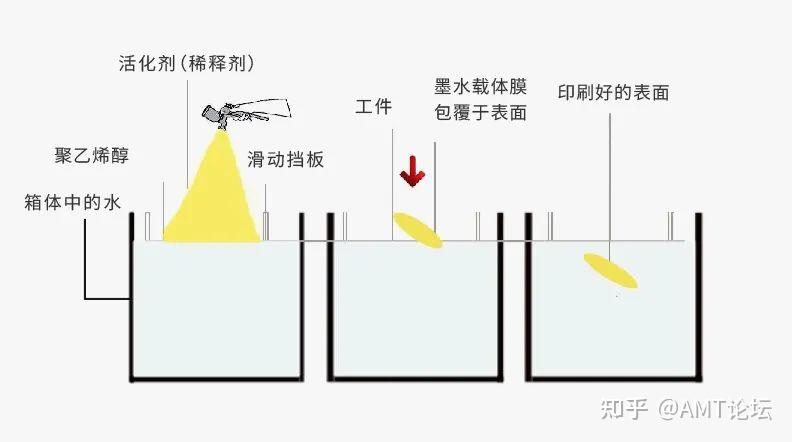 活化剂（稀释剂）

聚乙烯醇

滑动挡板

箱体中的水

工件

墨水载体膜
包覆于表面

印刷好的表面

知乎 @AMT论坛