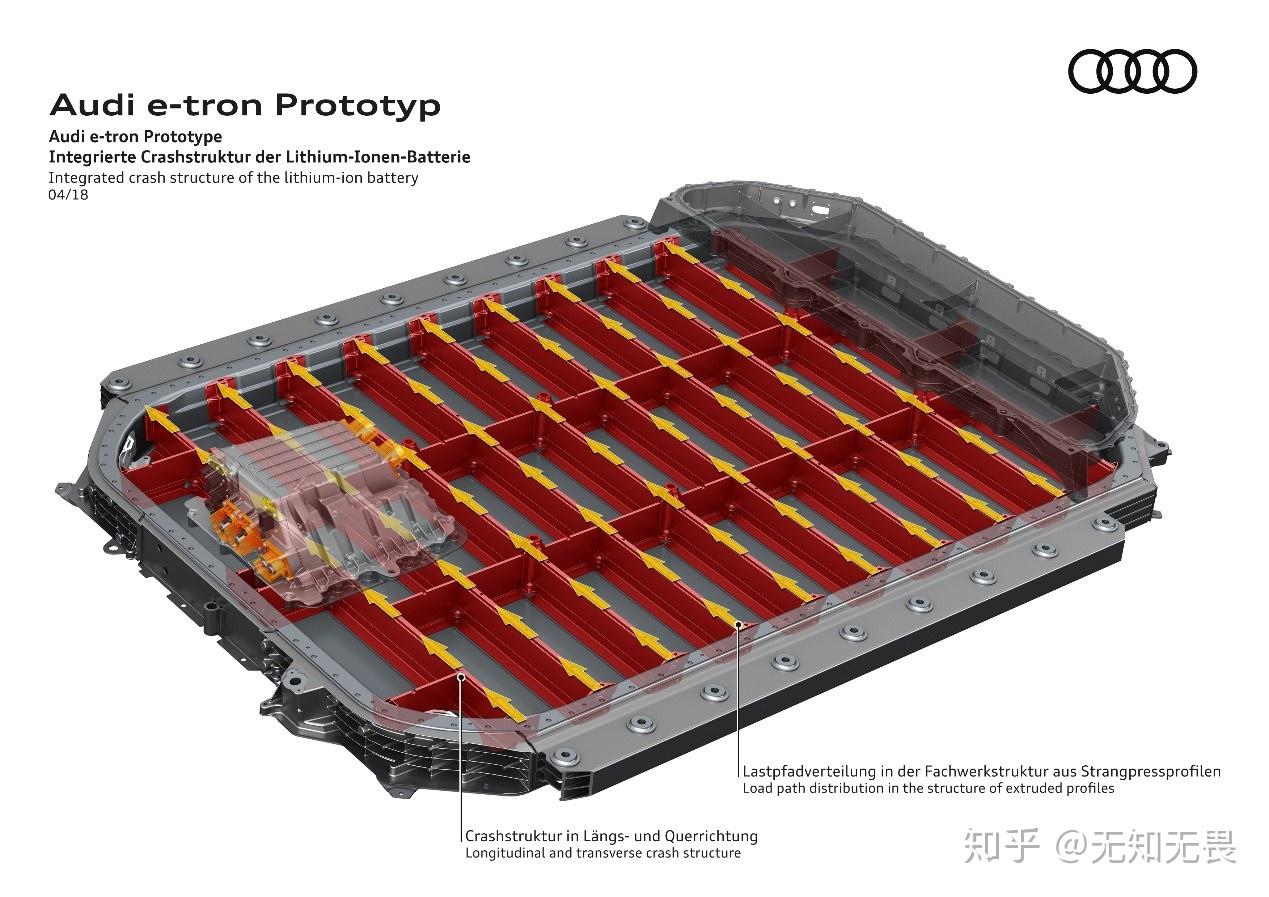 Audi e-tron Prototyp
Audi e-tron Prototype
Integrierte Crashstruktur der Lithium-Ionen-Batterie
Integrated crash structure of the lithium-ion battery
04/18

Lastpfadverteilung in der Fachwerkstruktur aus Strangpressprofilen
Load path distribution in the structure of extruded profiles

Crashstruktur in Längs- und Querrichtung
Longitudinal and transverse crash structure

知乎 @无知无畏