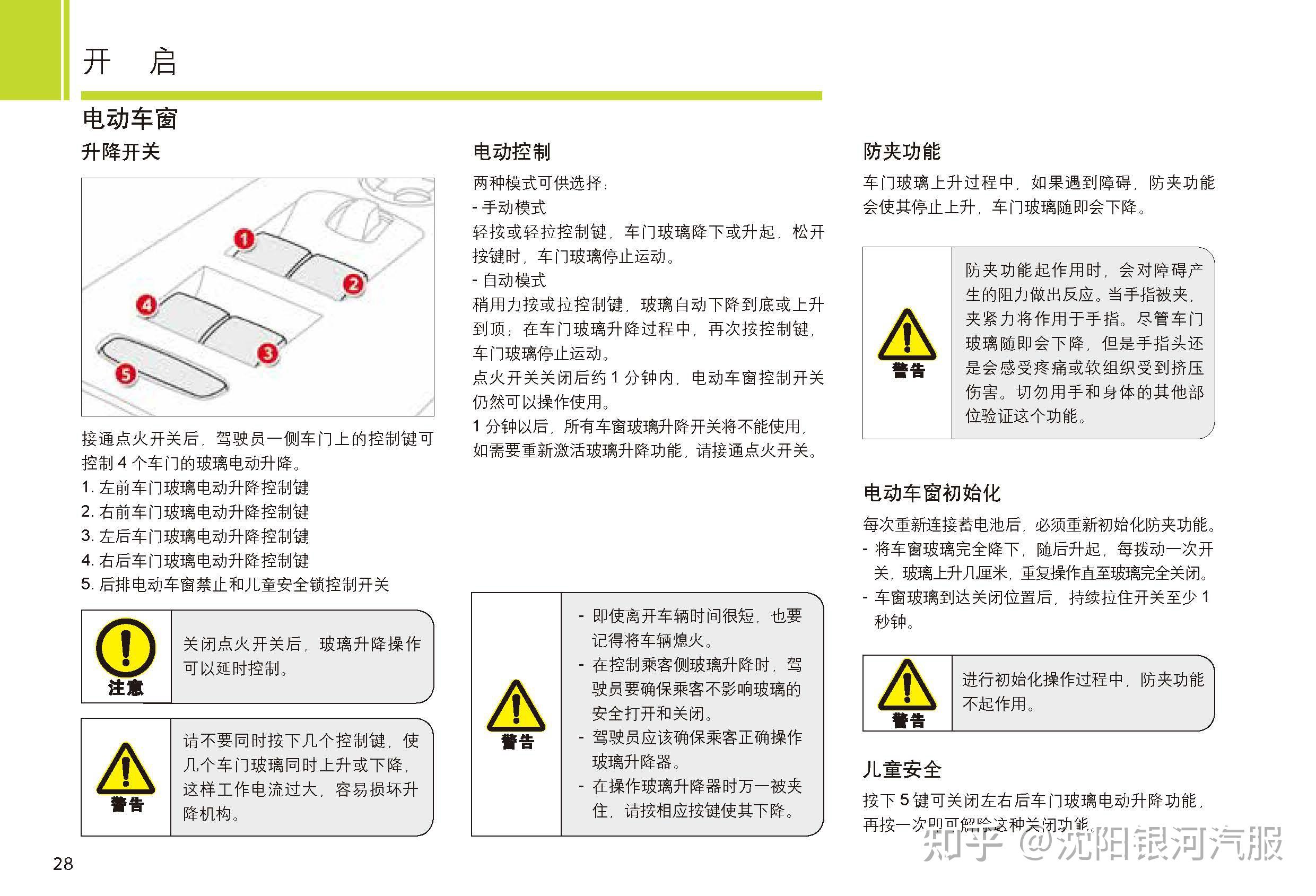 开　启

电动车窗

升降开关

1
2
4
3
5

接通点火开关后，驾驶员一侧车门上的控制键可控制 4 个车门的玻璃电动升降。
1. 左前车门玻璃电动升降控制键
2. 右前车门玻璃电动升降控制键
3. 左后车门玻璃电动升降控制键
4. 右后车门玻璃电动升降控制键
5. 后排电动车窗禁止和儿童安全锁控制开关

注意

关闭点火开关后，玻璃升降操作可以延时控制。

警告

请不要同时按下几个控制键，使几个车门玻璃同时上升或下降，这样工作电流过大，容易损坏升降机构。

电动控制

两种模式可供选择：
- 手动模式
轻按或轻拉控制键，车门玻璃降下或升起，松开按键时，车门玻璃停止运动。
- 自动模式
稍用力按或拉控制键，玻璃自动下降到底或上升到顶；在车门玻璃升降过程中，再次按控制键，车门玻璃停止运动。
点火开关关闭后约 1 分钟内，电动车窗控制开关仍然可以操作使用。
1 分钟以后，所有车窗玻璃升降开关将不能使用，如需要重新激活玻璃升降功能，请接通点火开关。

警告

- 即使离开车辆时间很短，也要记得将车辆熄火。
- 在控制乘客侧玻璃升降时，驾驶员要确保乘客不影响玻璃的安全打开和关闭。
- 驾驶员应该确保乘客正确操作玻璃升降器。
- 在操作玻璃升降器时万一被夹住，请按相应按键使其下降。

防夹功能

车门玻璃上升过程中，如果遇到障碍，防夹功能会使其停止上升，车门玻璃随即会下降。

警告

防夹功能起作用时，会对障碍产生的阻力做出反应。当手指被夹，夹紧力将作用于手指。尽管车门玻璃随即会下降，但是手指头还是会感受疼痛或软组织受到挤压伤害。切勿用手和身体的其他部位验证这个功能。

电动车窗初始化

每次重新连接蓄电池后，必须重新初始化防夹功能。
- 将车窗玻璃完全降下，随后升起，每拨动一次开关，玻璃上升几厘米，重复操作直至玻璃完全关闭。
- 车窗玻璃到达关闭位置后，持续拉住开关至少 1 秒钟。

警告

进行初始化操作过程中，防夹功能不起作用。

儿童安全

按下 5 键可关闭左右后车门玻璃电动升降功能，再按一次即可解除这种关闭功能。

知乎 @沈阳银河汽服

28