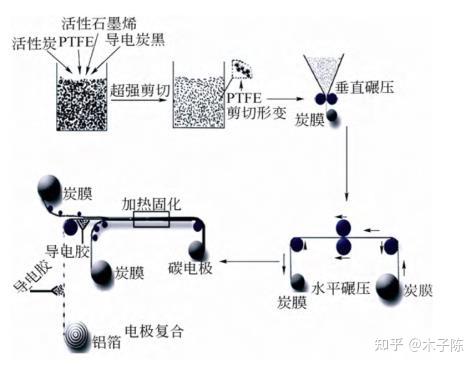 活性石墨烯
活性炭 PTFE 导电炭黑

超强剪切

PTFE
剪切形变

垂直碾压
炭膜

炭膜
加热固化
导电胶
炭膜
碳电极

导电胶

铝箔
电极复合

炭膜
水平碾压
炭膜

知乎 @木子陈