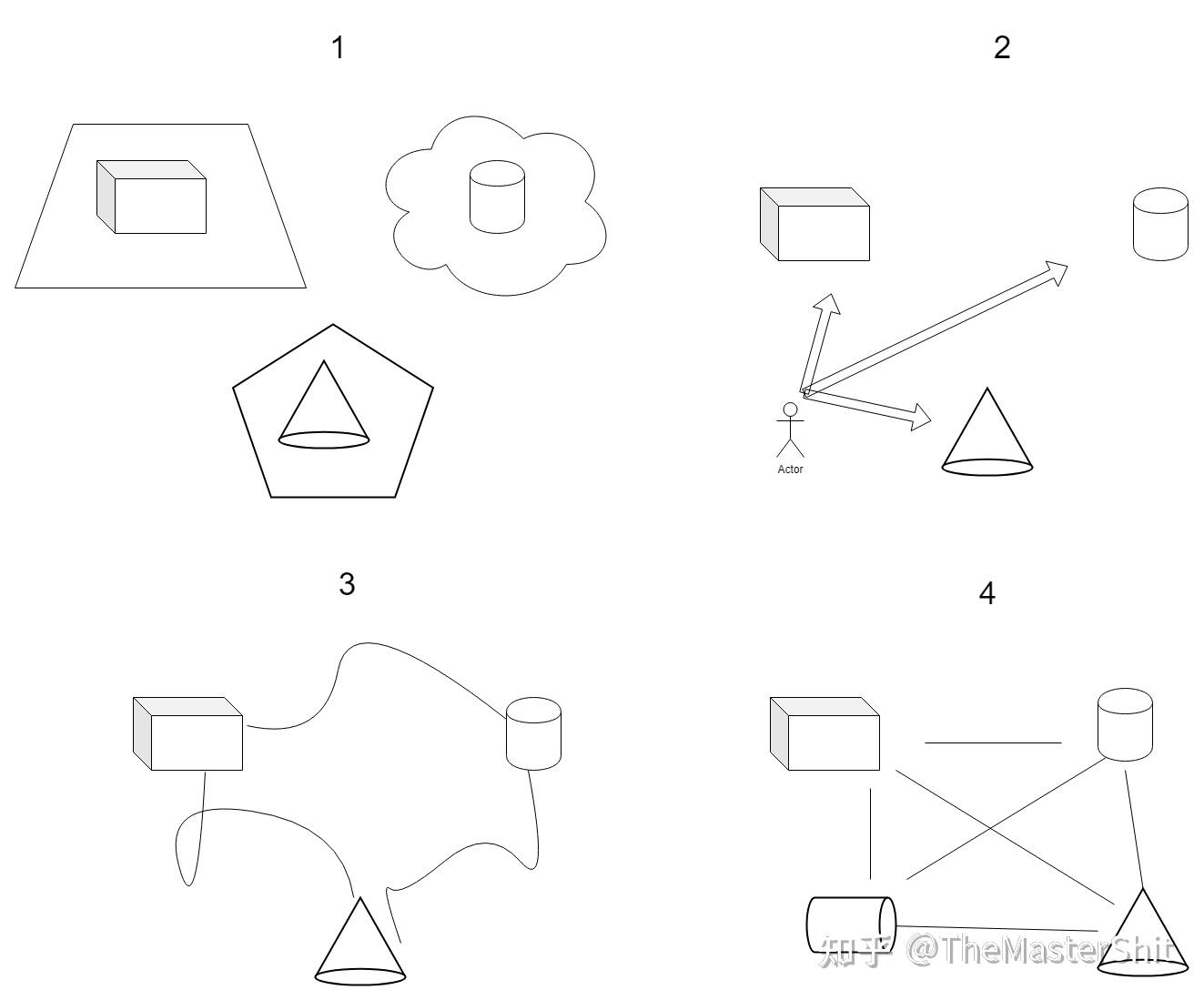 1

2

Actor

3

4

知乎 @TheMasterShit