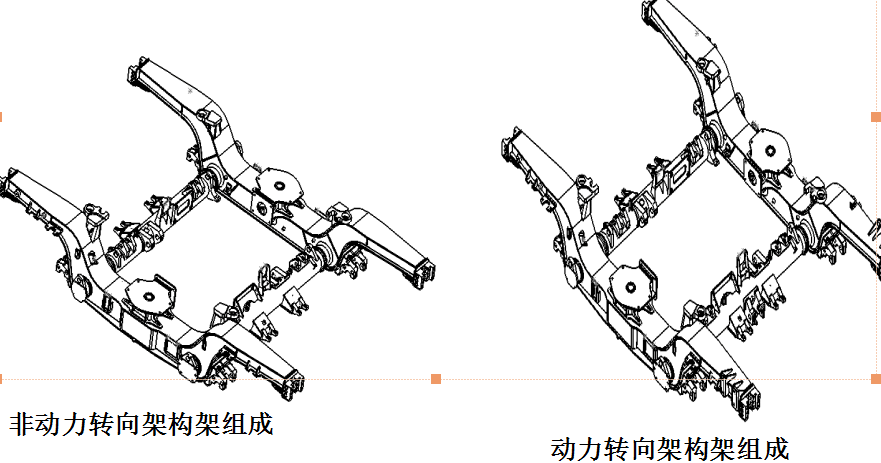 非动力转向架构架组成

动力转向架构架组成