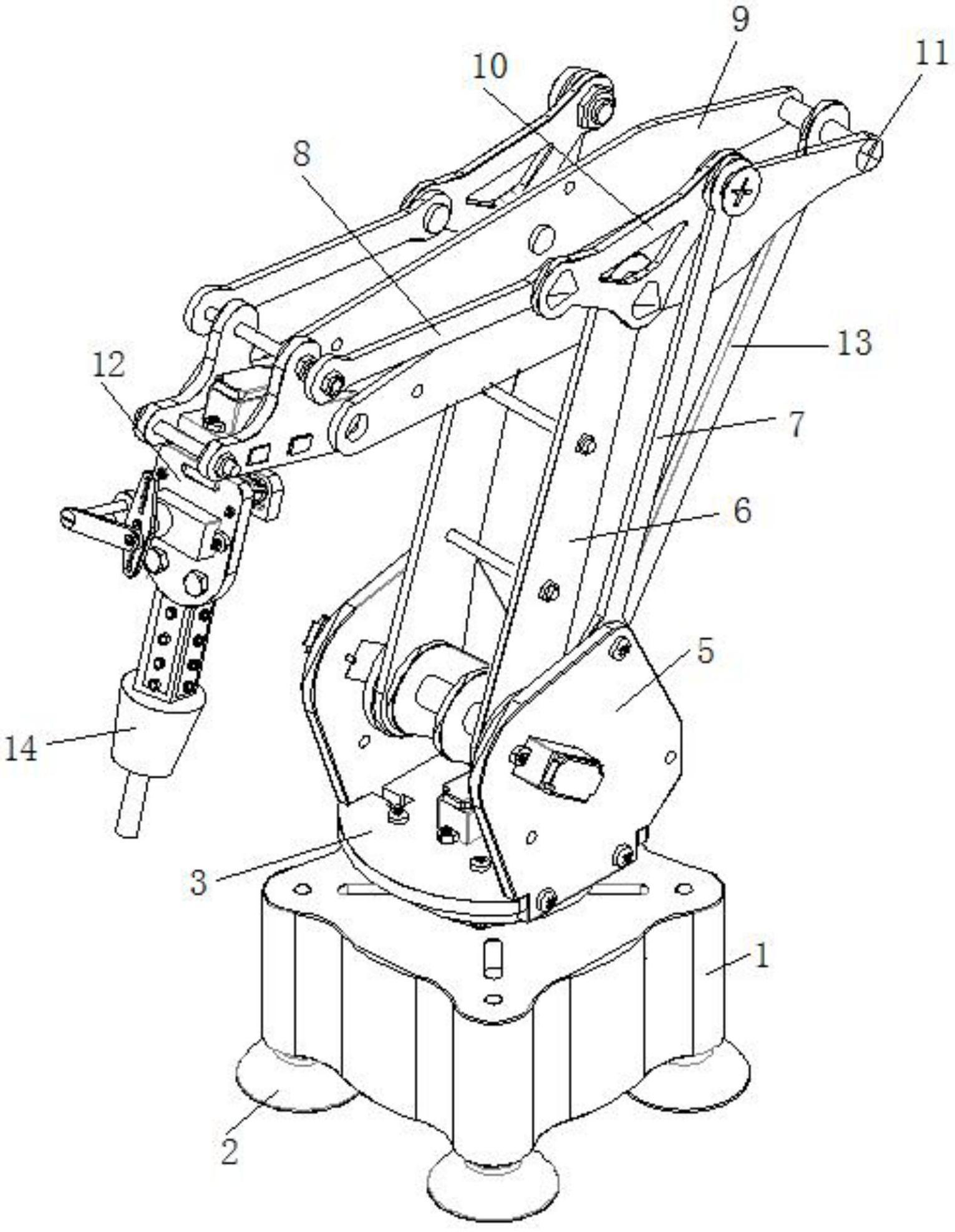 9
10
11
8
12
13
7
6
5
14
3
1
2