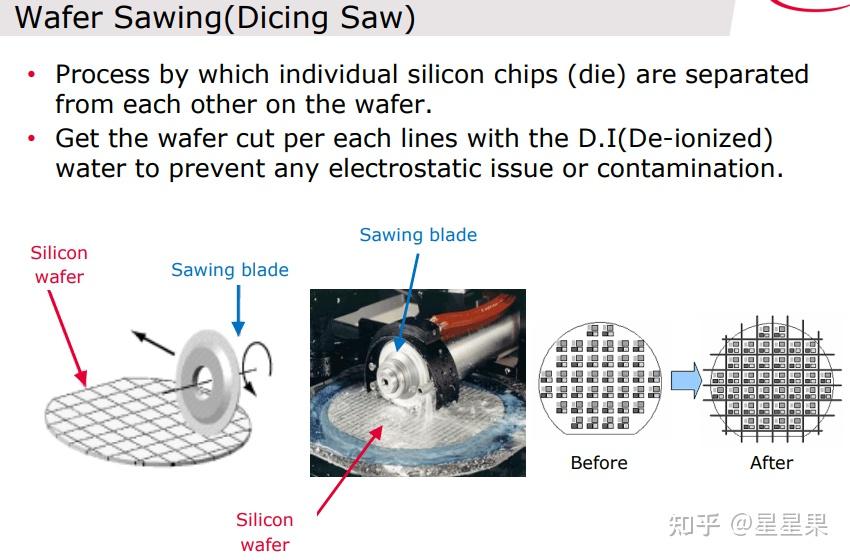 Wafer Sawing(Dicing Saw)

• Process by which individual silicon chips (die) are separated from each other on the wafer.
• Get the wafer cut per each lines with the D.I(De-ionized) water to prevent any electrostatic issue or contamination.

Silicon wafer

Sawing blade

Sawing blade

Silicon wafer

Before

After

知乎 @星星果