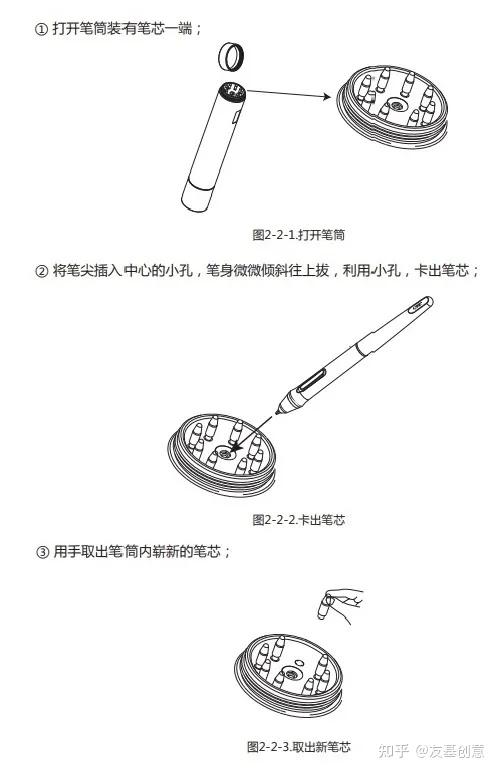 ① 打开笔筒装有笔芯一端；

图2-2-1.打开笔筒

② 将笔尖插入中心的小孔，笔身微微倾斜往上拔，利用小孔，卡出笔芯；

图2-2-2.卡出笔芯

③ 用手取出笔筒内崭新的笔芯；

图2-2-3.取出新笔芯

知乎 @友基创意