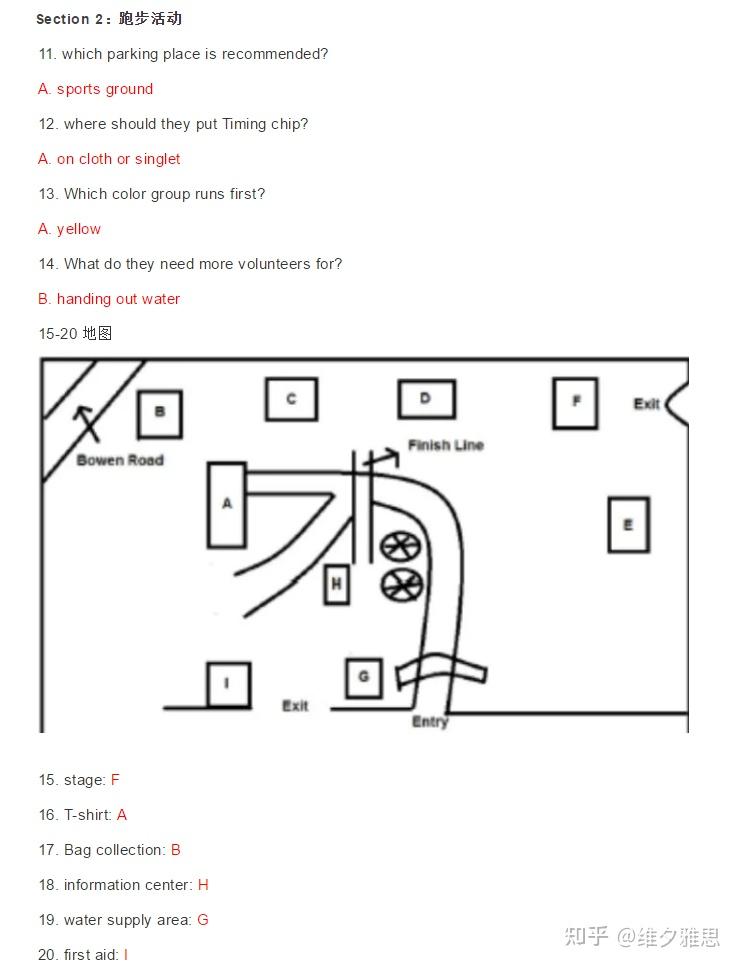 Section 2：跑步活动

11. which parking place is recommended?

A. sports ground

12. where should they put Timing chip?

A. on cloth or singlet

13. Which color group runs first?

A. yellow

14. What do they need more volunteers for?

B. handing out water

15-20 地图

B

C

D

F

Exit

Bowen Road

Finish Line

A

E

H

I

G

Exit

Entry

15. stage: F

16. T-shirt: A

17. Bag collection: B

18. information center: H

19. water supply area: G

20. first aid: I

知乎 @维夕雅思