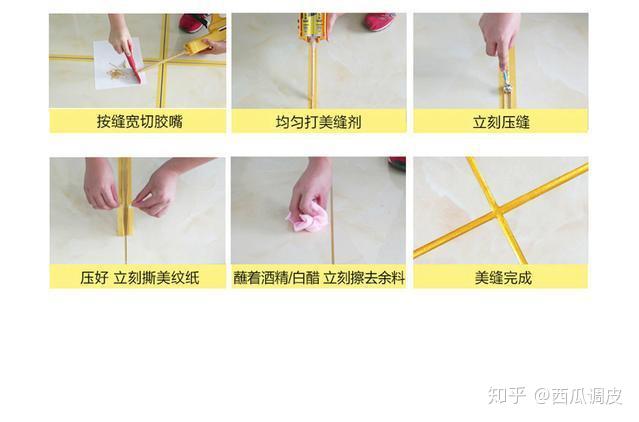 按缝宽切胶嘴

均匀打美缝剂

立刻压缝

压好 立刻撕美纹纸

蘸着酒精/白醋 立刻擦去余料

美缝完成

知乎 @西瓜调皮