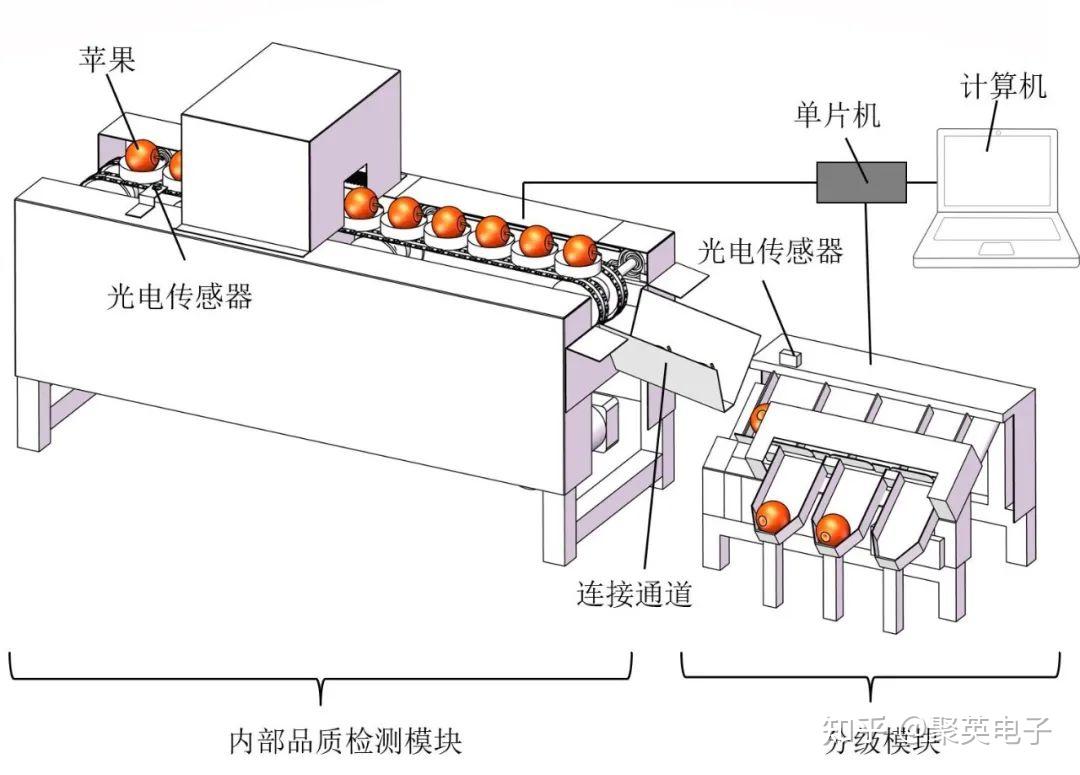 苹果
计算机
单片机
光电传感器
光电传感器
连接通道
内部品质检测模块
分级模块
知乎 @聚英电子