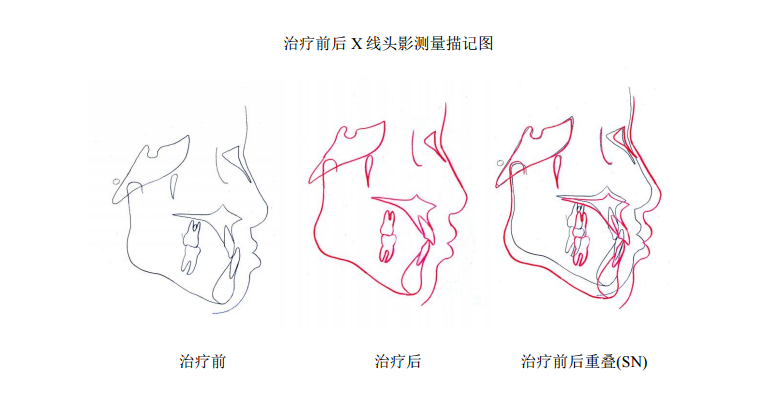 治疗前后 X 线头影测量描记图

治疗前

治疗后

治疗前后重叠(SN)