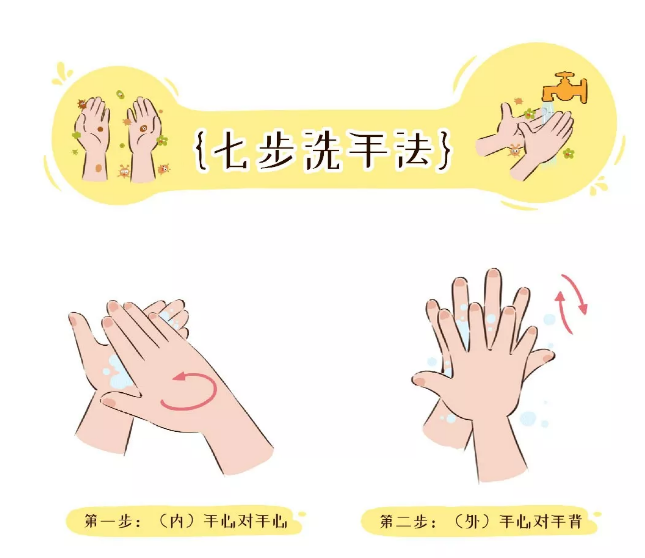 {七步洗手法}

第一步：（内）手心对手心

第二步：（外）手心对手背