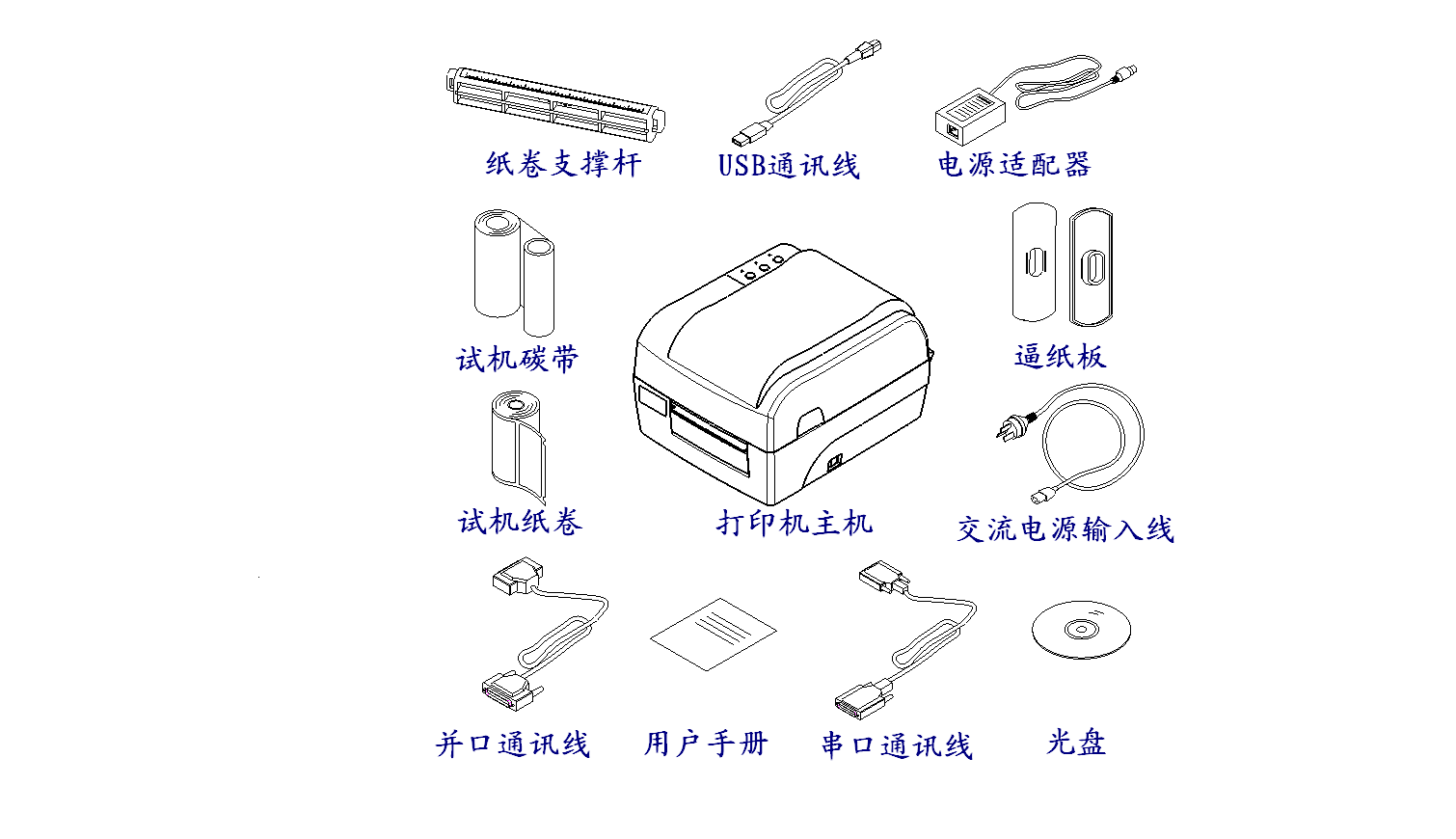 纸卷支撑杆

USB通讯线

电源适配器

试机碳带

逼纸板

试机纸卷

打印机主机

交流电源输入线

并口通讯线

用户手册

串口通讯线

光盘