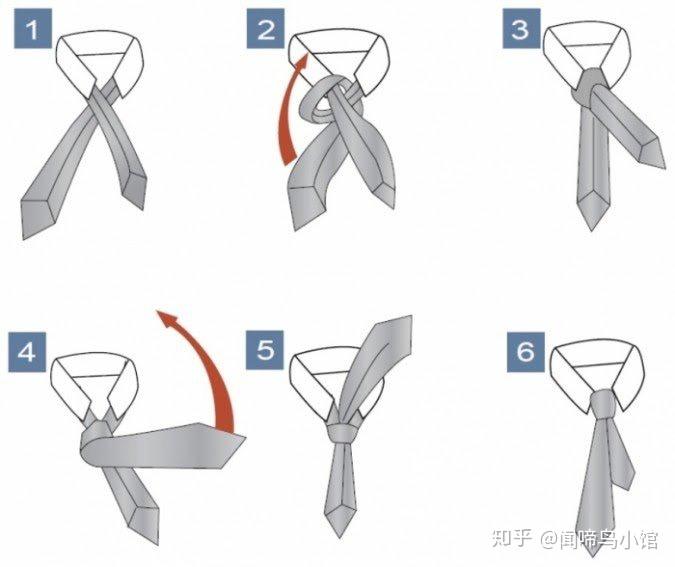 1

2

3

4

5

6

知乎 @闻啼鸟小馆