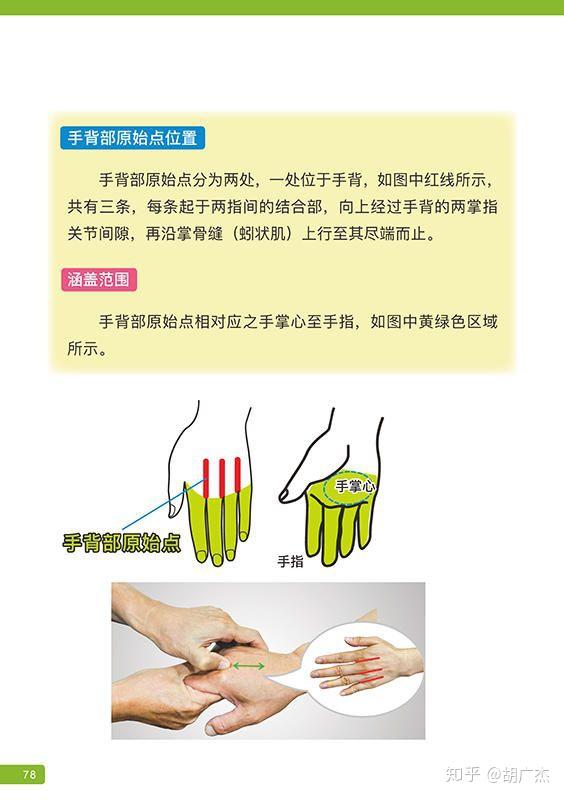 手背部原始点位置

手背部原始点分为两处，一处位于手背，如图中红线所示，共有三条，每条起于两指间的结合部，向上经过手背的两掌指关节间隙，再沿掌骨缝（蚓状肌）上行至其尽端而止。

涵盖范围

手背部原始点相对应之手掌心至手指，如图中黄绿色区域所示。

手背部原始点

手掌心

手指

78

知乎 @胡广杰