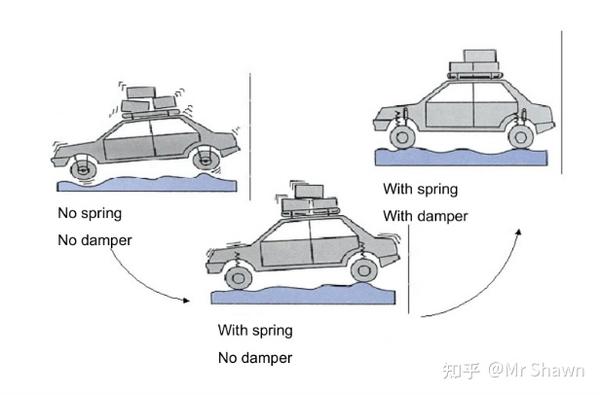 No spring
No damper

With spring
No damper

With spring
With damper

知乎 @Mr Shawn