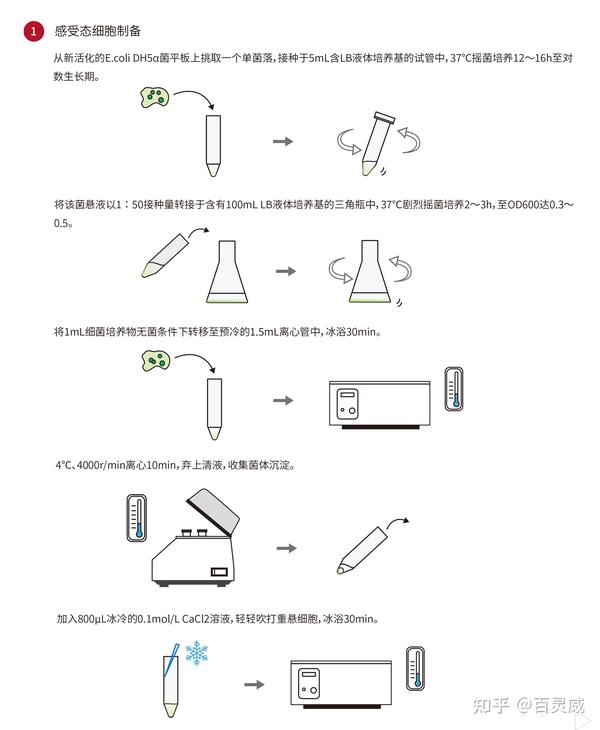 1 感受态细胞制备

从新活化的E.coli DH5α菌平板上挑取一个单菌落，接种于5mL含LB液体培养基的试管中，37°C摇菌培养12～16h至对数生长期。

将该菌悬液以1：50接种量转接于含有100mL LB液体培养基的三角瓶中，37°C剧烈摇菌培养2～3h，至OD600达0.3～0.5。

将1mL细菌培养物无菌条件下转移至预冷的1.5mL离心管中，冰浴30min。

4°C、4000r/min离心10min，弃上清液，收集菌体沉淀。

加入800μL冰冷的0.1mol/L CaCl2溶液，轻轻吹打重悬细胞，冰浴30min。

知乎 @百灵威