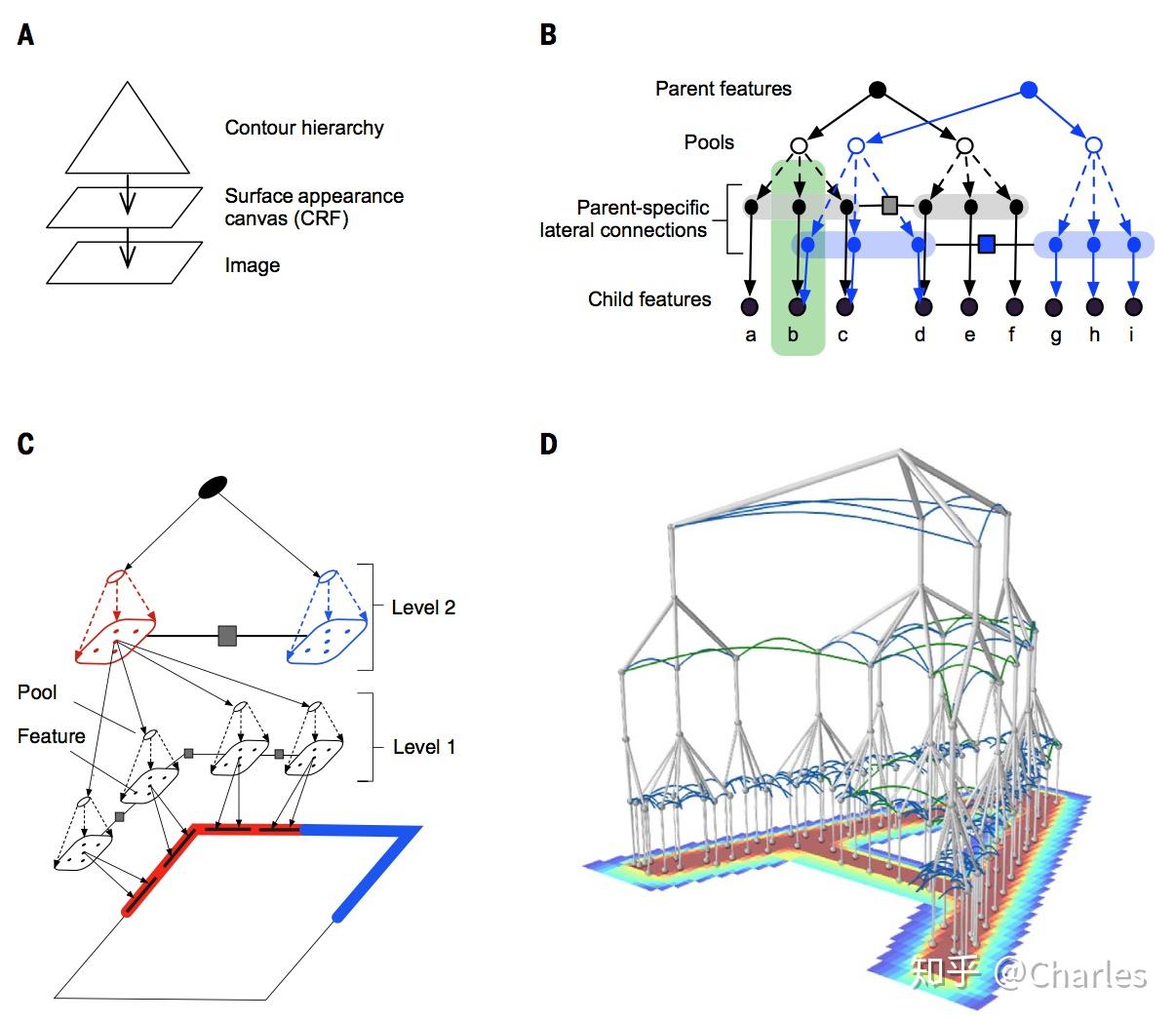 A

Contour hierarchy

Surface appearance canvas (CRF)

Image

B

Parent features

Pools

Parent-specific lateral connections

Child features

a b c d e f g h i

C

Level 2

Pool

Feature

Level 1

D

知乎 @Charles