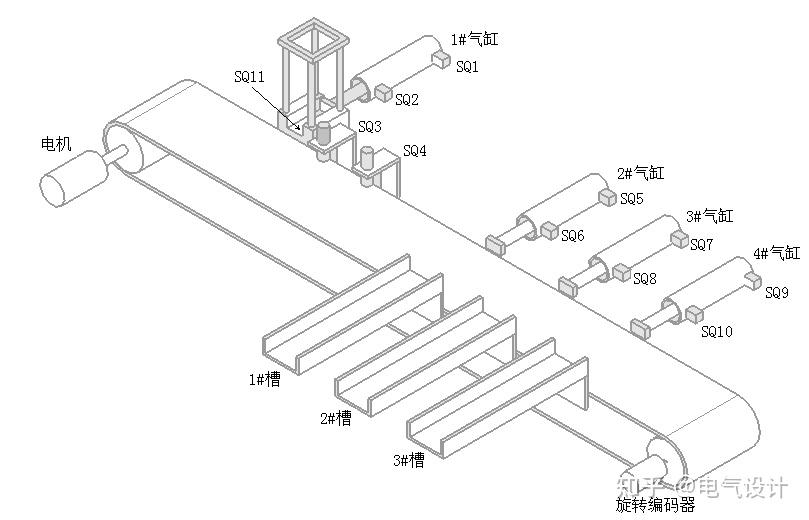 1#气缸
SQ1
SQ11
SQ2
SQ3
SQ4
电机
2#气缸
SQ5
SQ6
3#气缸
SQ7
SQ8
4#气缸
SQ9
SQ10
1#槽
2#槽
3#槽
知乎 @电气设计
旋转编码器