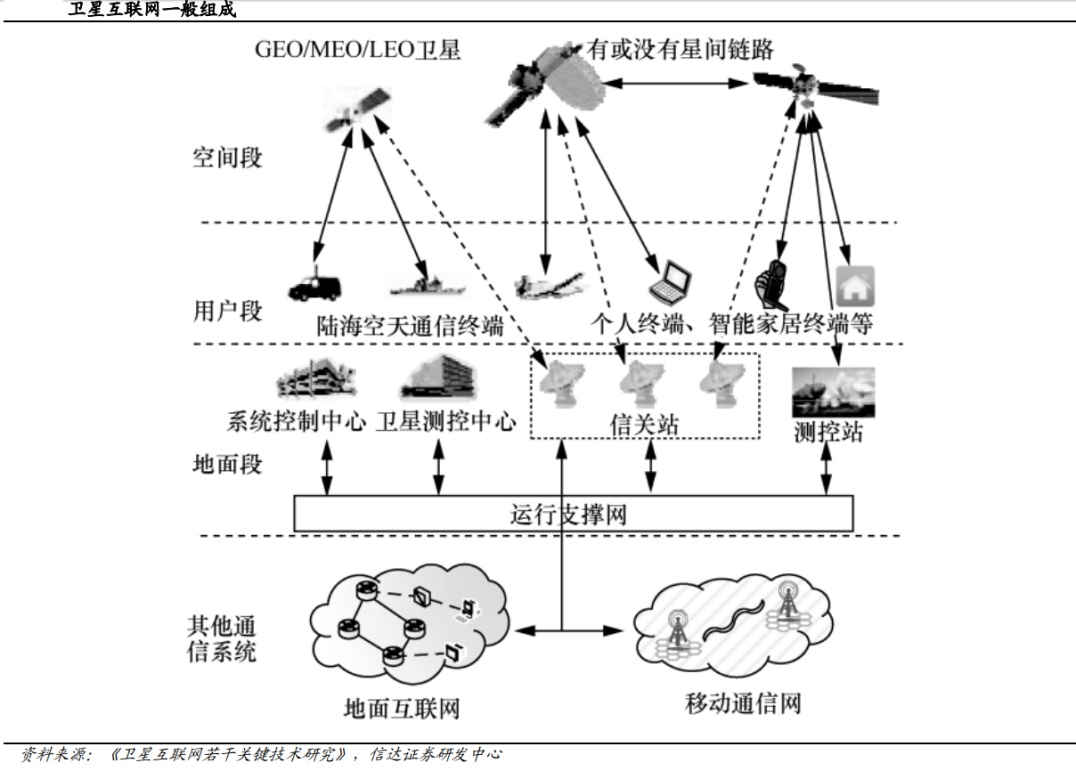 卫星互联网一般组成

GEO/MEO/LEO卫星

有或没有星间链路

空间段

用户段

陆海空天通信终端

个人终端、智能家居终端等

系统控制中心

卫星测控中心

信关站

测控站

地面段

运行支撑网

其他通信系统

地面互联网

移动通信网

资料来源：《卫星互联网若干关键技术研究》，信达证券研发中心