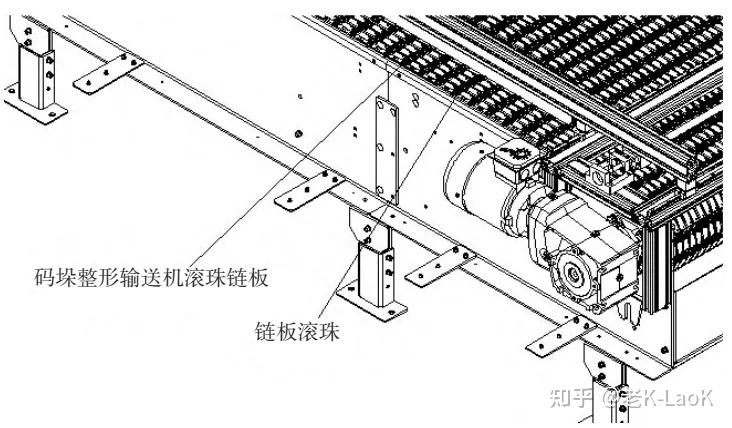 码垛整形输送机滚珠链板

链板滚珠

知乎 @老K-LaoK