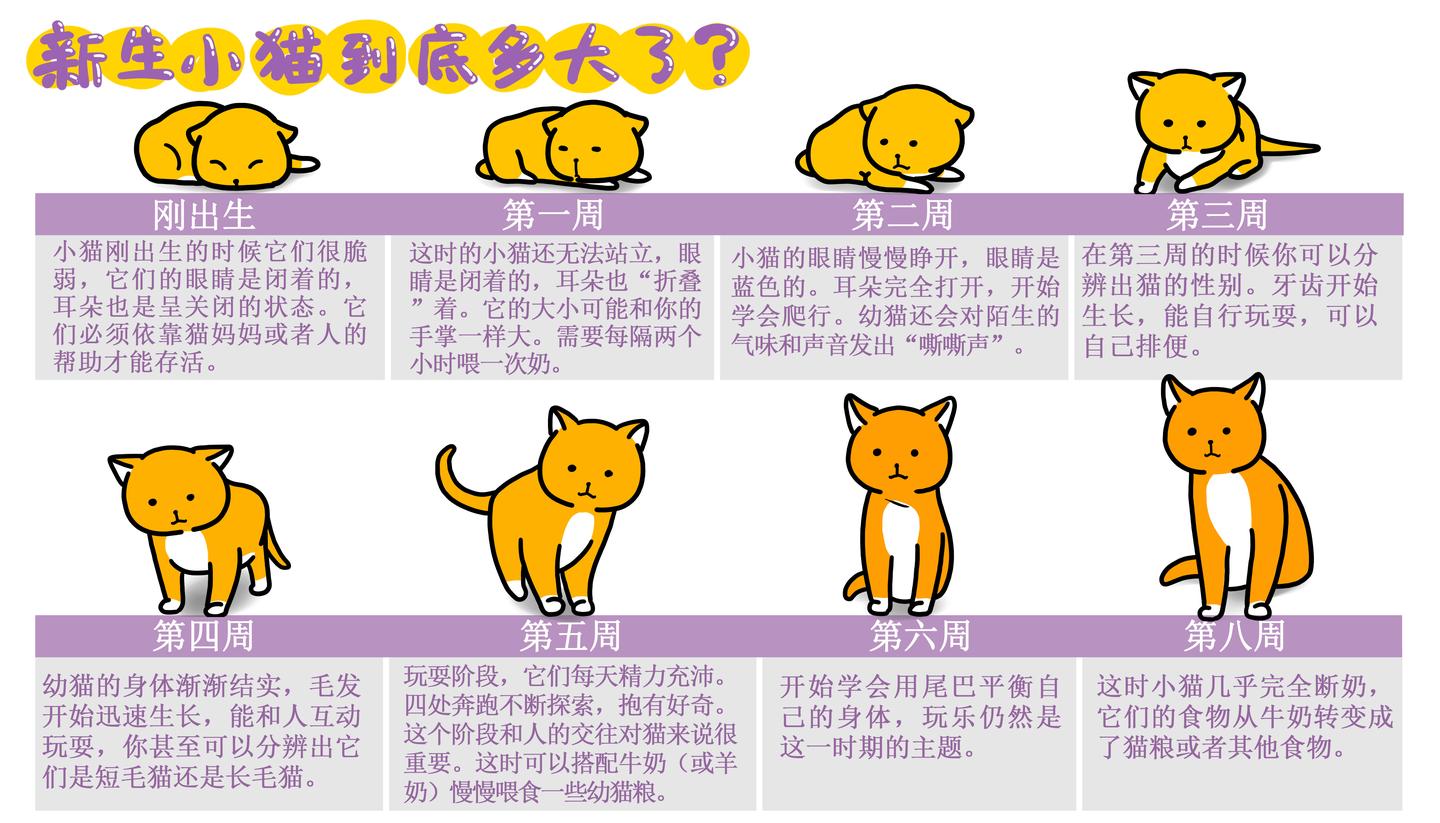 新生小猫到底多大了？

刚出生
小猫刚出生的时候它们很脆弱，它们的眼睛是闭着的，耳朵也是呈关闭的状态。它们必须依靠猫妈妈或者人的帮助才能存活。

第一周
这时的小猫还无法站立，眼睛是闭着的，耳朵也“折叠”着。它的大小可能和你的手掌一样大。需要每隔两个小时喂一次奶。

第二周
小猫的眼睛慢慢睁开，眼睛是蓝色的。耳朵完全打开，开始学会爬行。幼猫还会对陌生的气味和声音发出“嘶嘶声”。

第三周
在第三周的时候你可以分辨出猫的性别。牙齿开始生长，能自行玩耍，可以自己排便。

第四周
幼猫的身体渐渐结实，毛发开始迅速生长，能和人互动玩耍，你甚至可以分辨出它们是短毛猫还是长毛猫。

第五周
玩耍阶段，它们每天精力充沛。四处奔跑不断探索，抱有好奇。这个阶段和人的交往对猫来说很重要。这时可以搭配牛奶（或羊奶）慢慢喂食一些幼猫粮。

第六周
开始学会用尾巴平衡自己的身体，玩乐仍然是这一时期的主题。

第八周
这时小猫几乎完全断奶，它们的食物从牛奶转变成了猫粮或者其他食物。