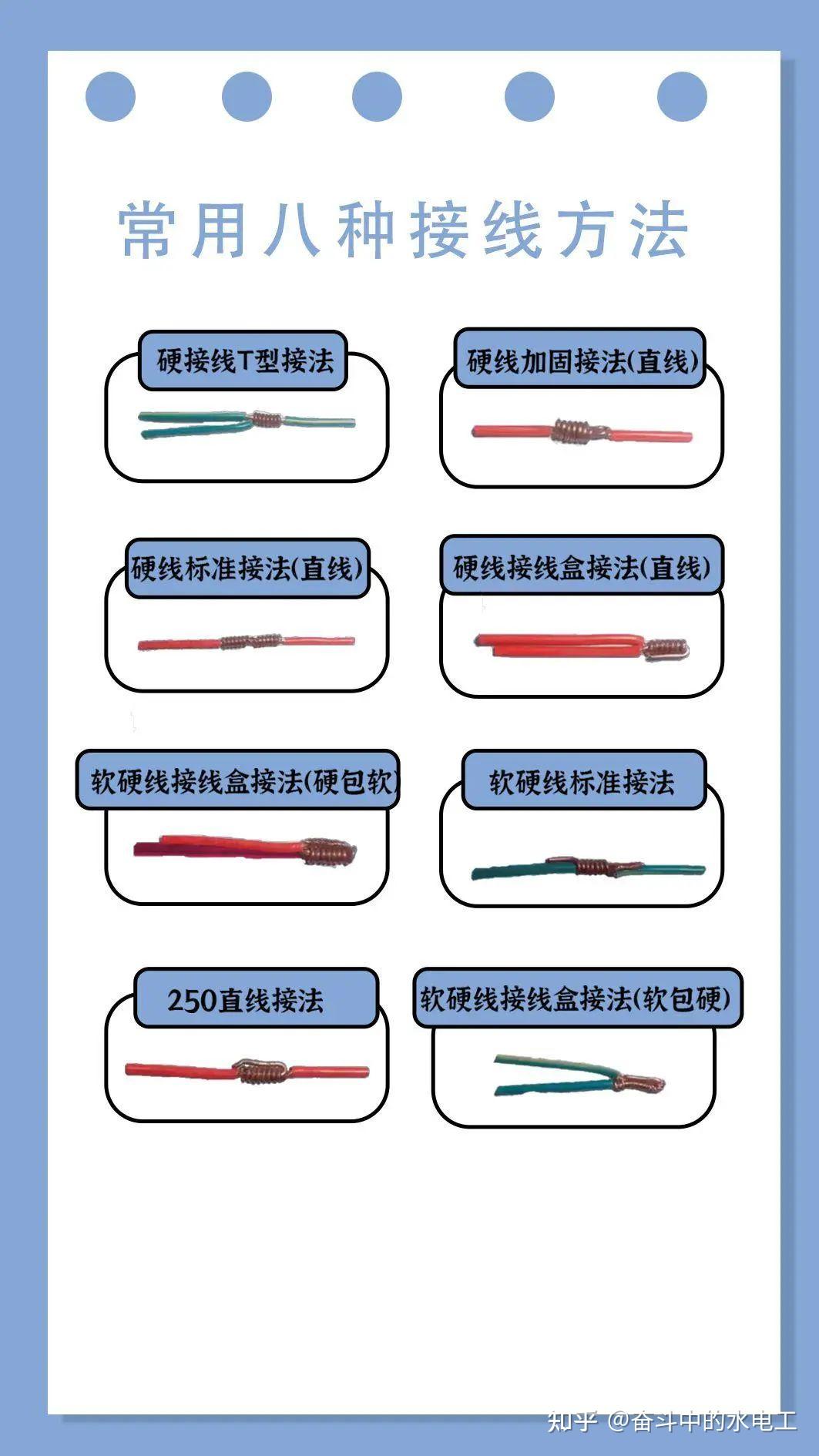 常用八种接线方法

硬接线T型接法

硬线加固接法(直线)

硬线标准接法(直线)

硬线接线盒接法(直线)

软硬线接线盒接法(硬包软)

软硬线标准接法

250直线接法

软硬线接线盒接法(软包硬)

知乎 @奋斗中的水电工