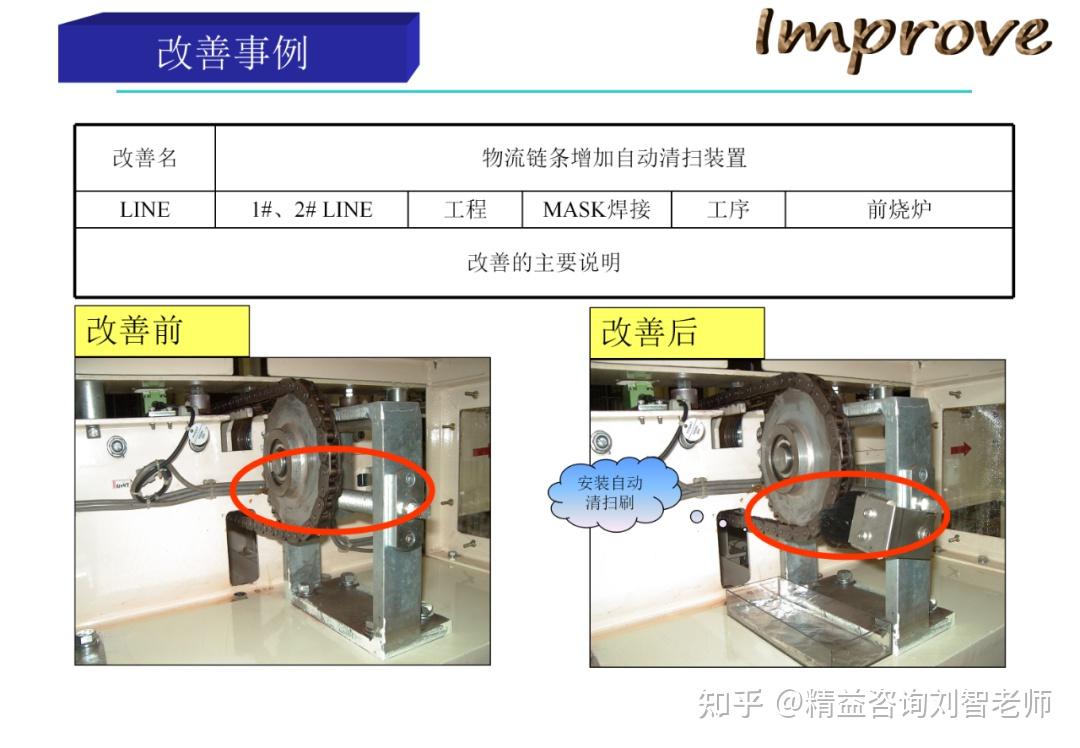 改善事例

Improve

| 改善名 | 物流链条增加自动清扫装置 | | | | |
|---|---|---|---|---|---|
| LINE | 1#、2# LINE | 工程 | MASK焊接 | 工序 | 前烧炉 |
| 改善的主要说明 | | | | | |

改善前

改善后

安装自动清扫刷

知乎 @精益咨询刘智老师